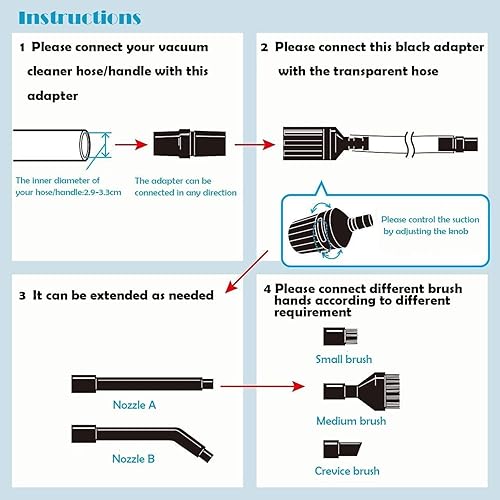 Instructions

1 Please connect your vacuum cleaner hose/handle with this adapter

The inner diameter of your hose/handle:2.9-3.3cm

The adapter can be connected in any direction

2 Please connect this black adapter with the transparent hose

Please control the suction by adjusting the knob

3 It can be extended as needed

Nozzle A

Nozzle B

4 Please connect different brush hands according to different requirement

Small brush

Medium brush

Crevice brush