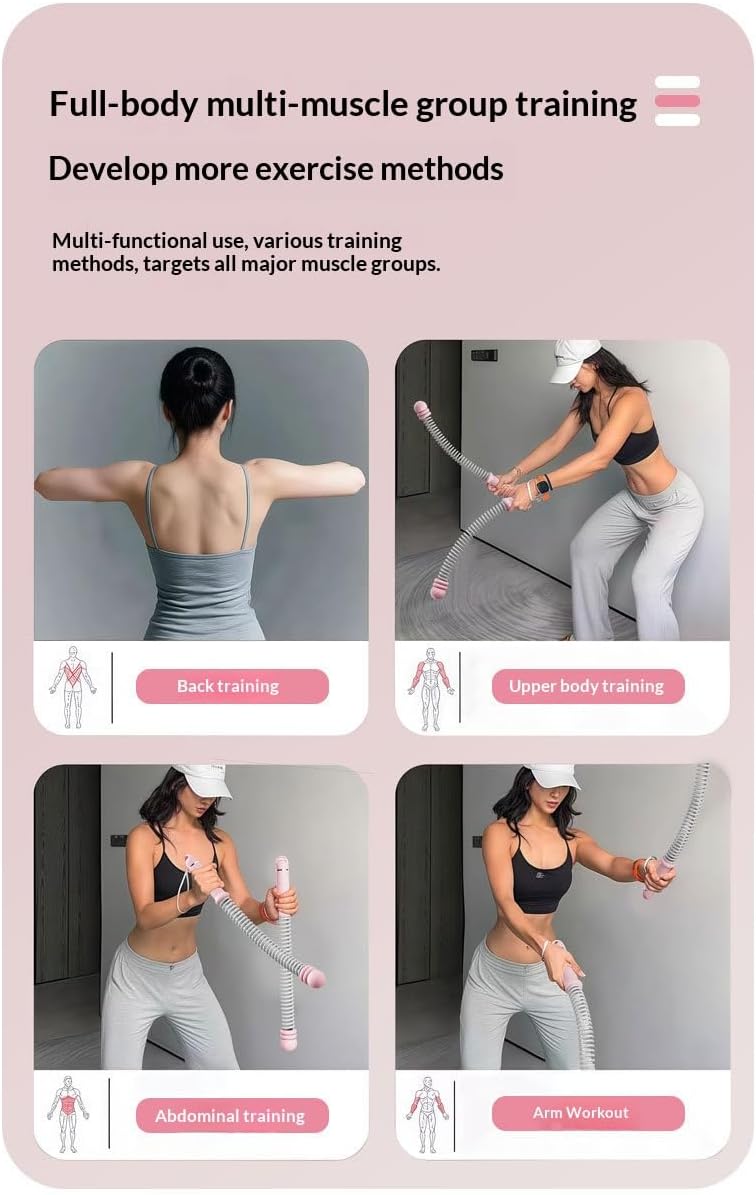 Full-body multi-muscle group training

Develop more exercise methods

Multi-functional use, various training methods, targets all major muscle groups.

Back training

Upper body training

Abdominal training

Arm Workout