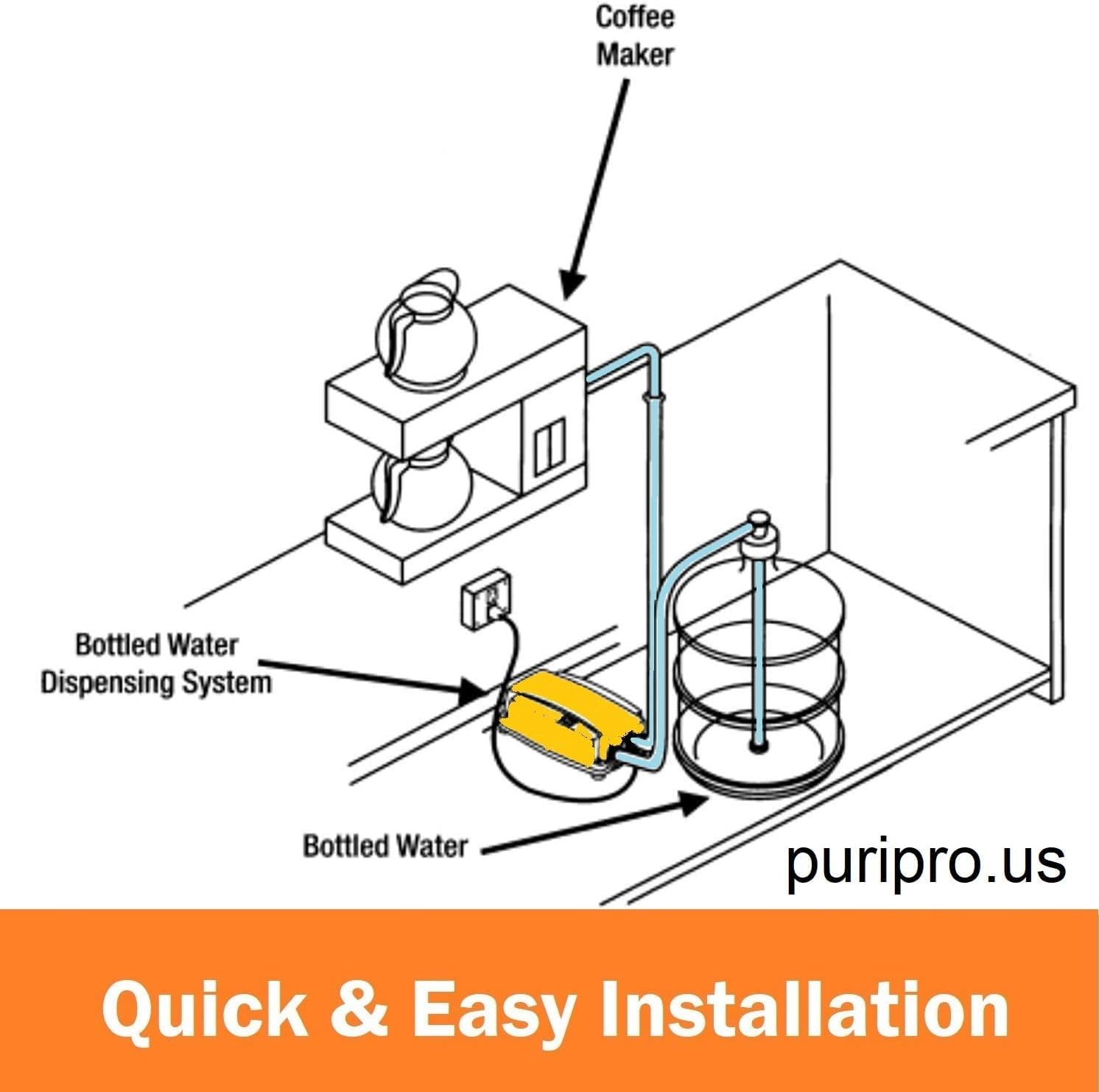 Coffee Maker

Bottled Water Dispensing System

Bottled Water

puripro.us

Quick & Easy Installation