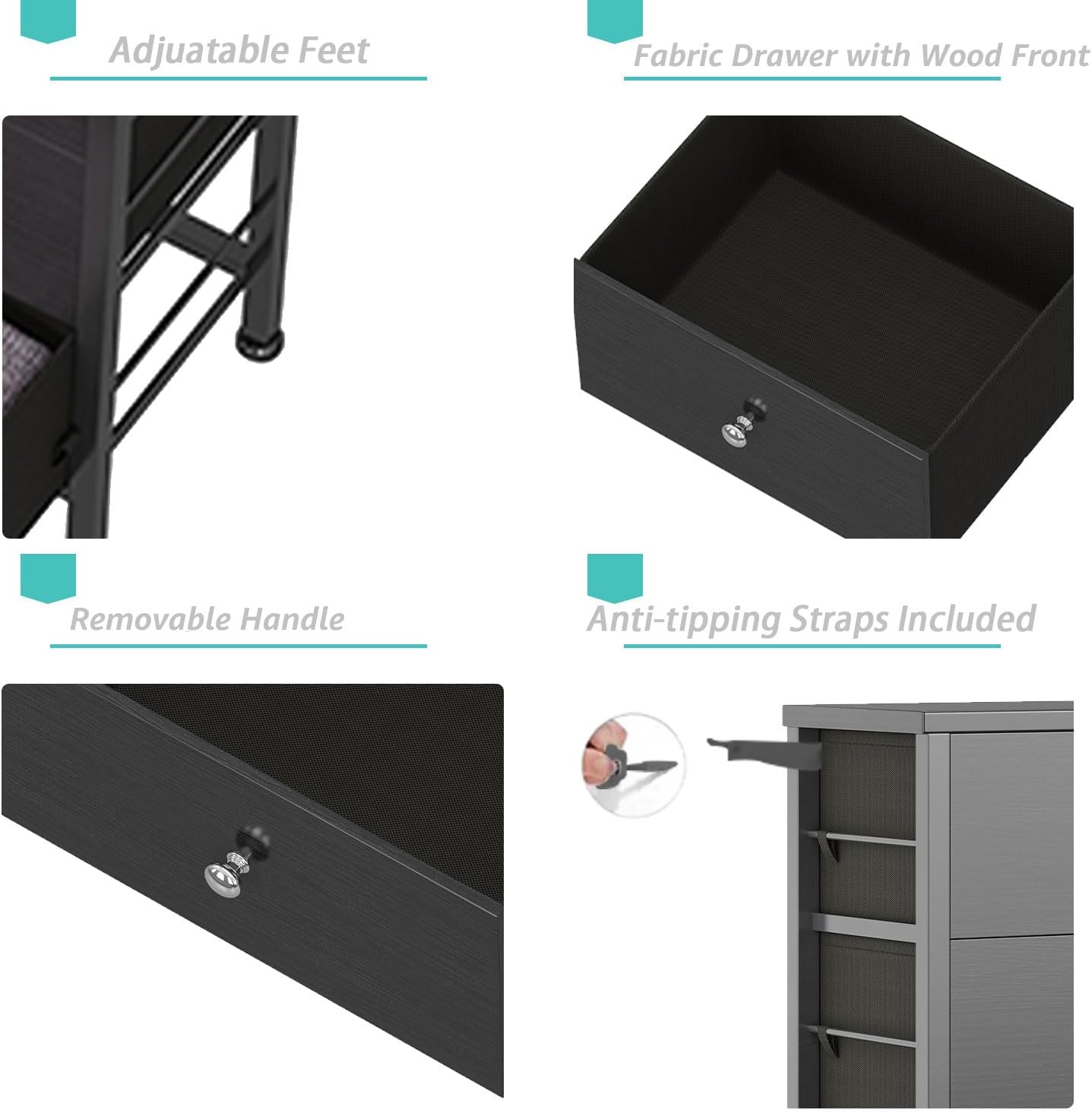 Adjuatable Feet

Fabric Drawer with Wood Front

Removable Handle

Anti-tipping Straps Included