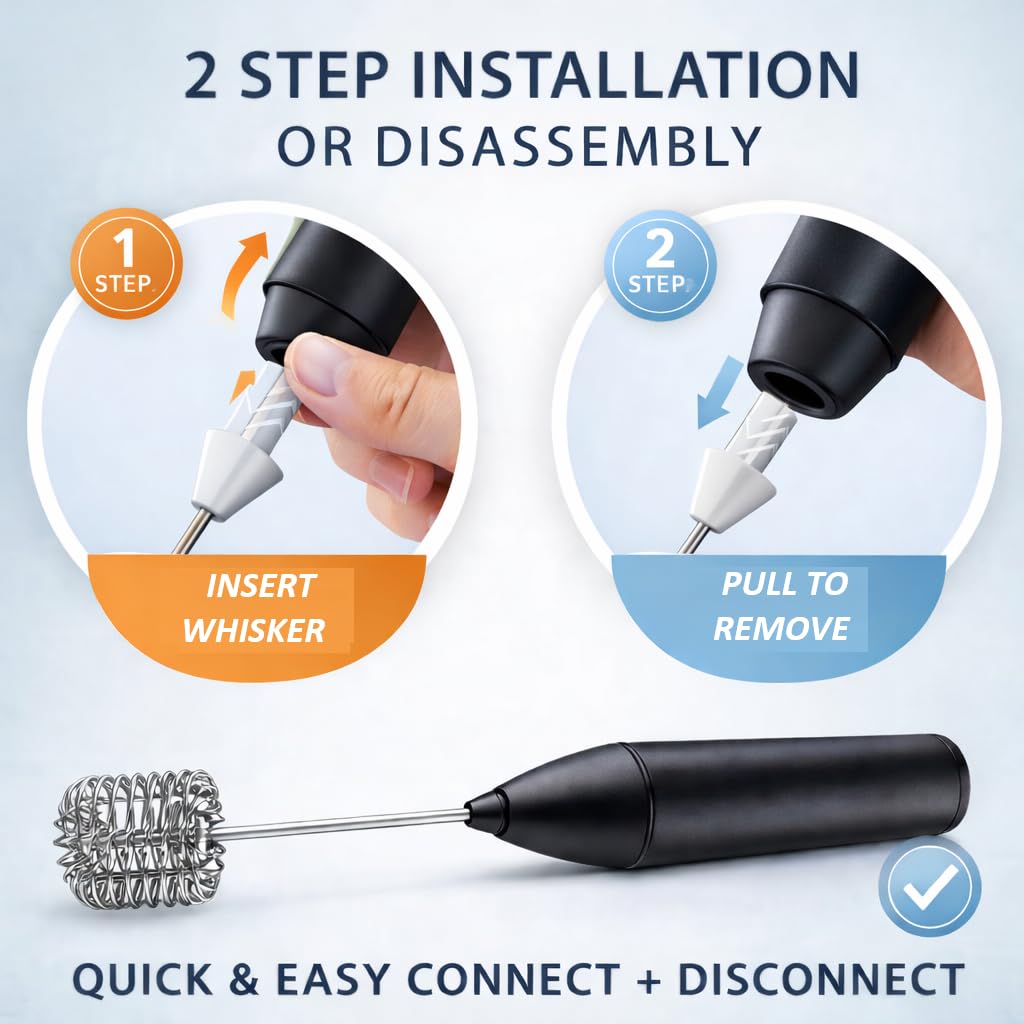 2 STEP INSTALLATION
OR DISASSEMBLY

1
STEP

2
STEP

INSERT WHISKER

PULL TO REMOVE

QUICK & EASY CONNECT + DISCONNECT