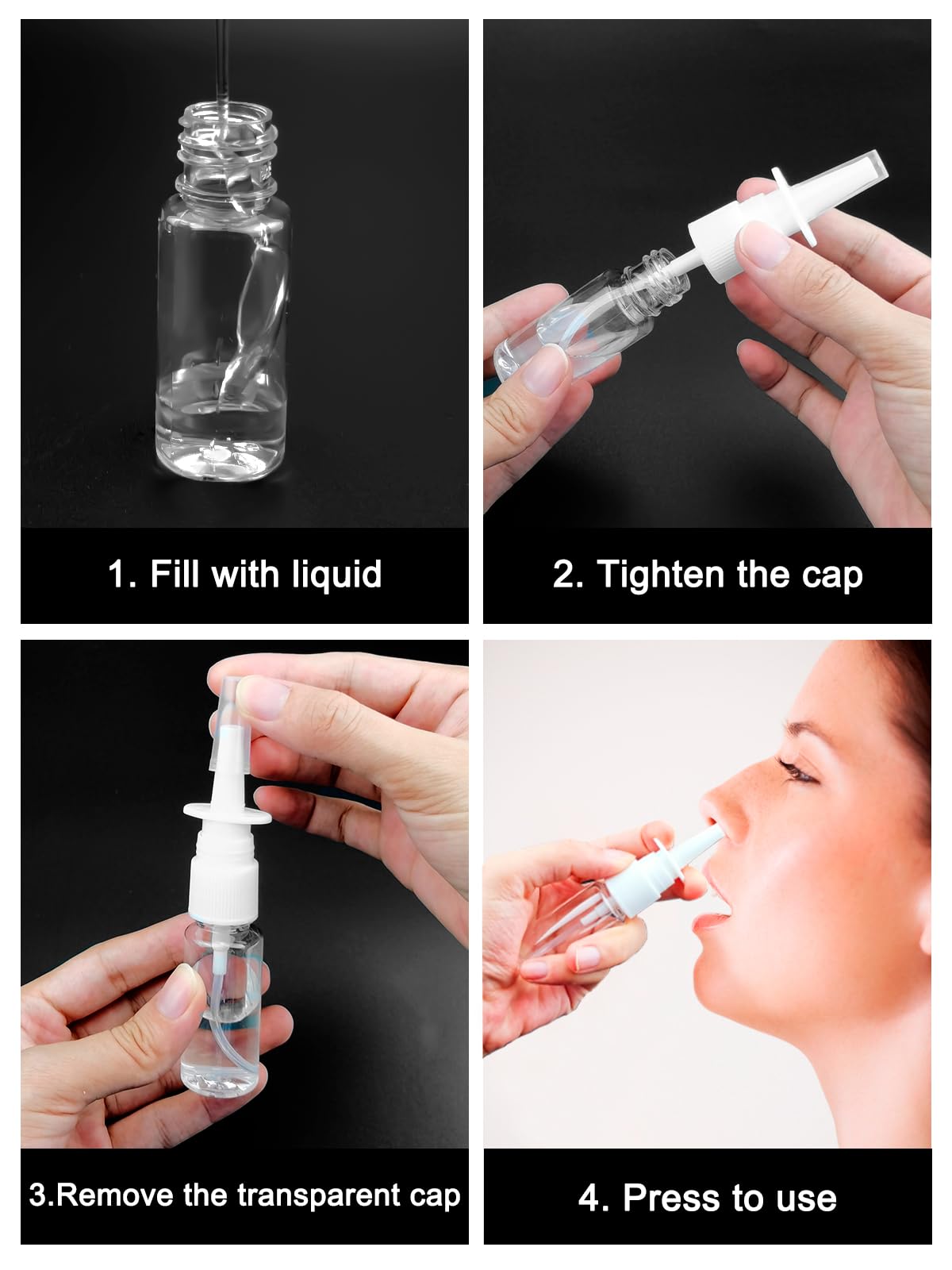 1. Fill with liquid

2. Tighten the cap

3.Remove the transparent cap

4. Press to use