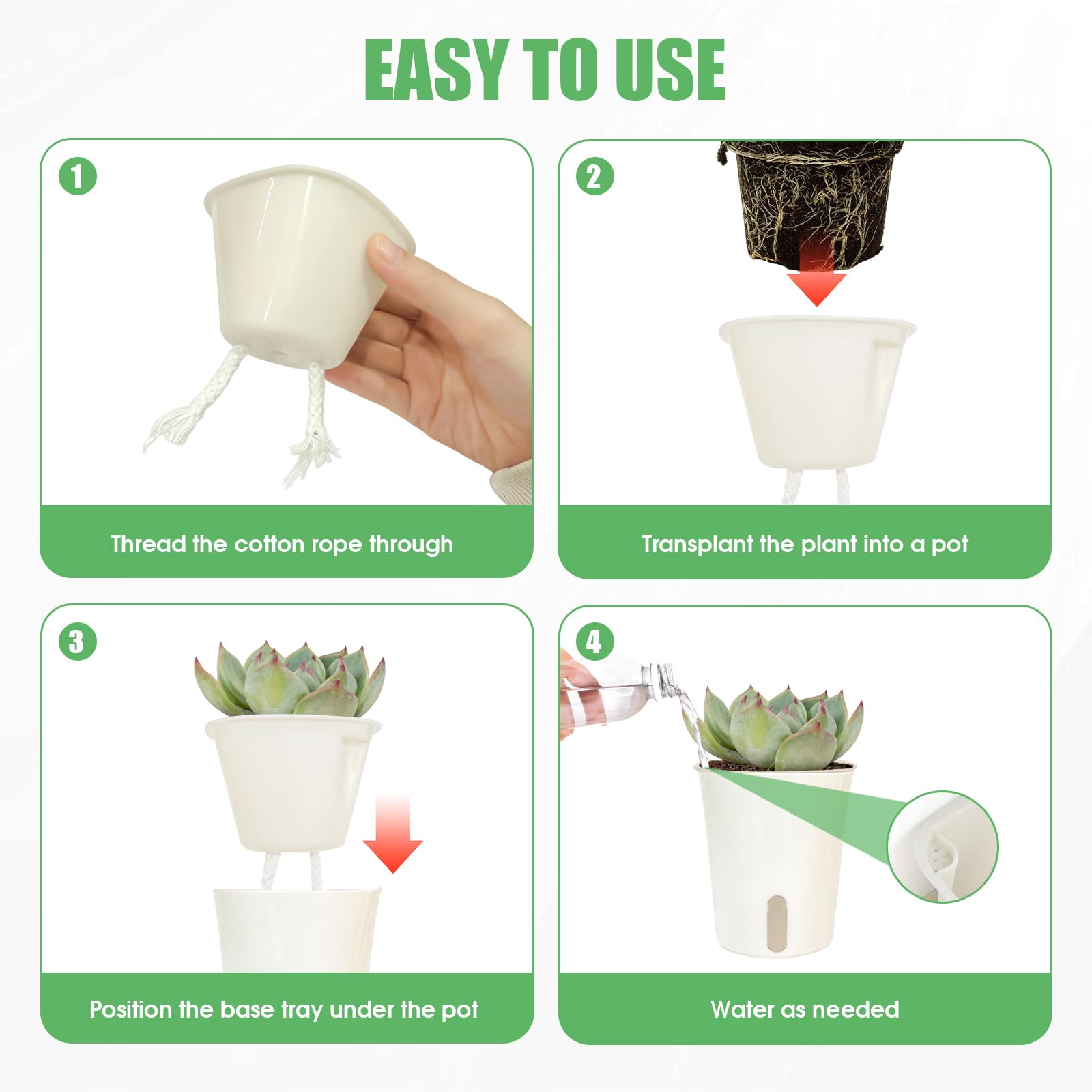 EASY TO USE

1

Thread the cotton rope through

2

Transplant the plant into a pot

3

Position the base tray under the pot

4

Water as needed