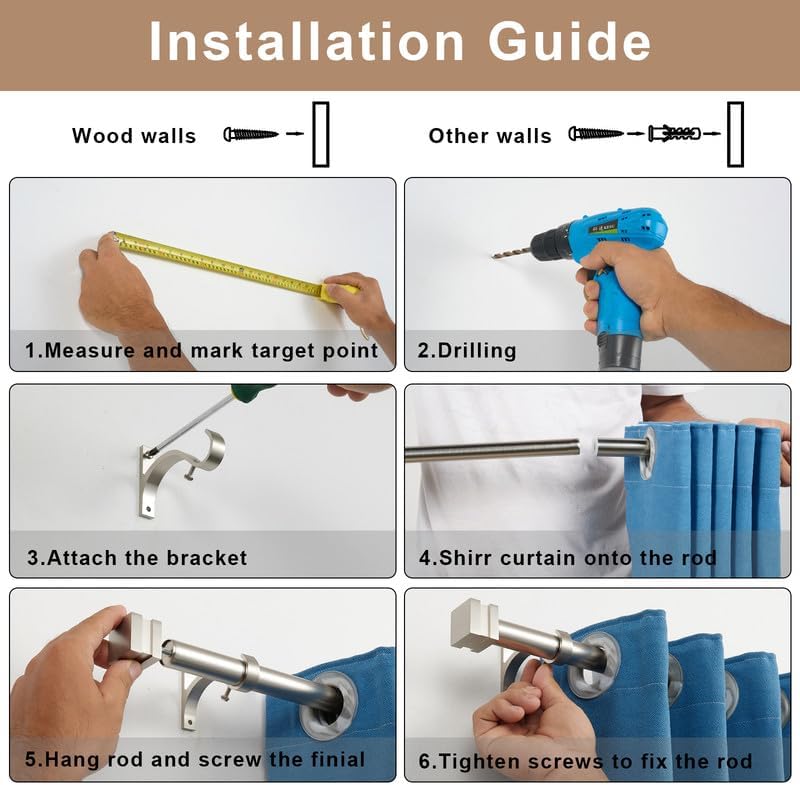 Installation Guide

Wood walls

Other walls

1.Measure and mark target point

2.Drilling

3.Attach the bracket

4.Shirr curtain onto the rod

5.Hang rod and screw the finial

6.Tighten screws to fix the rod