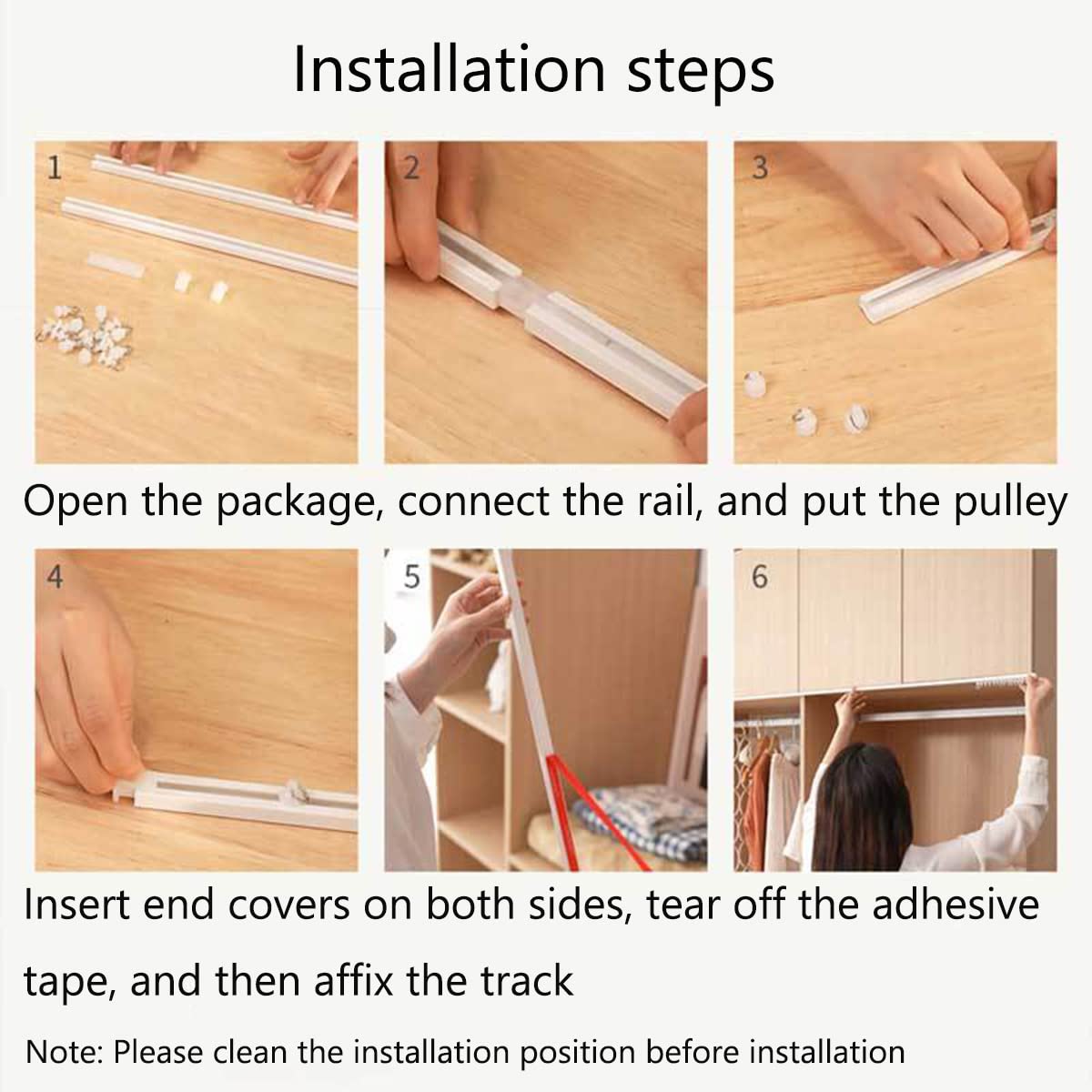 Installation steps

1

2

3

Open the package, connect the rail, and put the pulley

4

5

6

Insert end covers on both sides, tear off the adhesive tape, and then affix the track

Note: Please clean the installation position before installation