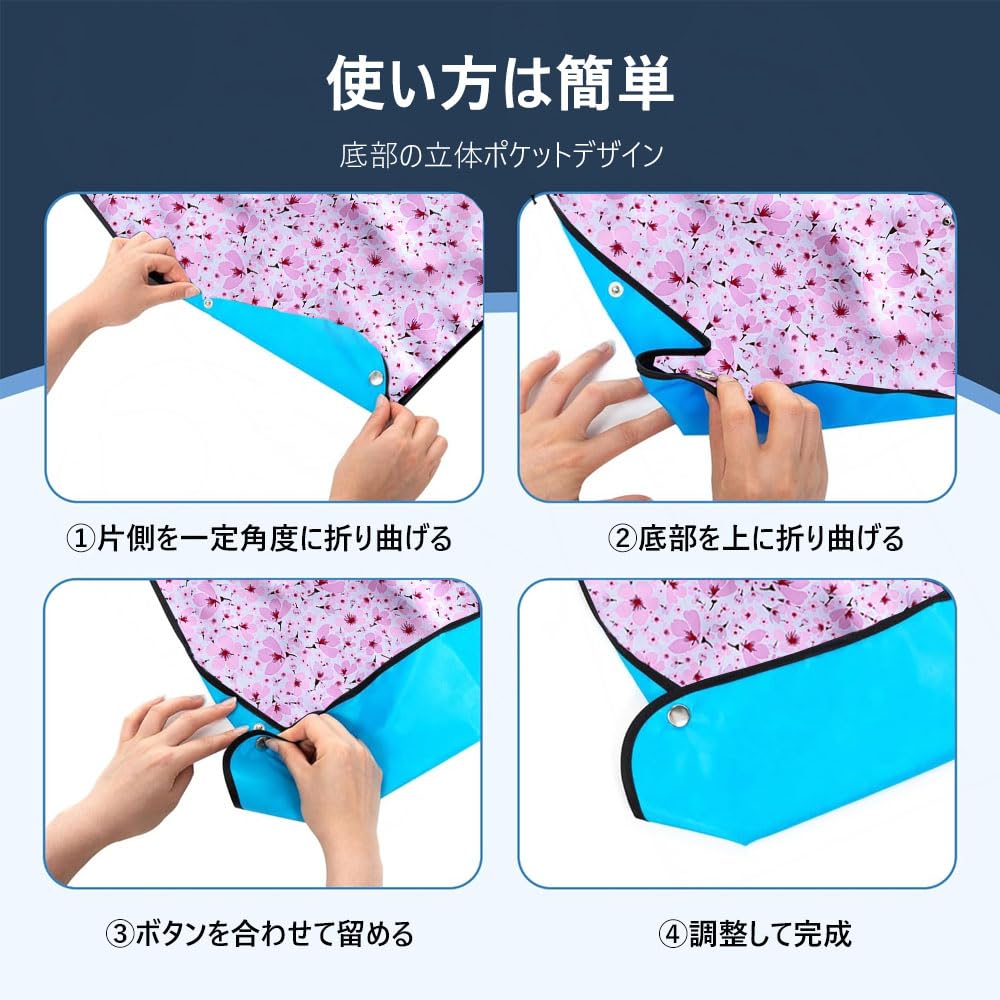 使い方は簡単

底部の立体ポケットデザイン

①片側を一定角度に折り曲げる

②底部を上に折り曲げる

③ボタンを合わせて留める

④調整して完成