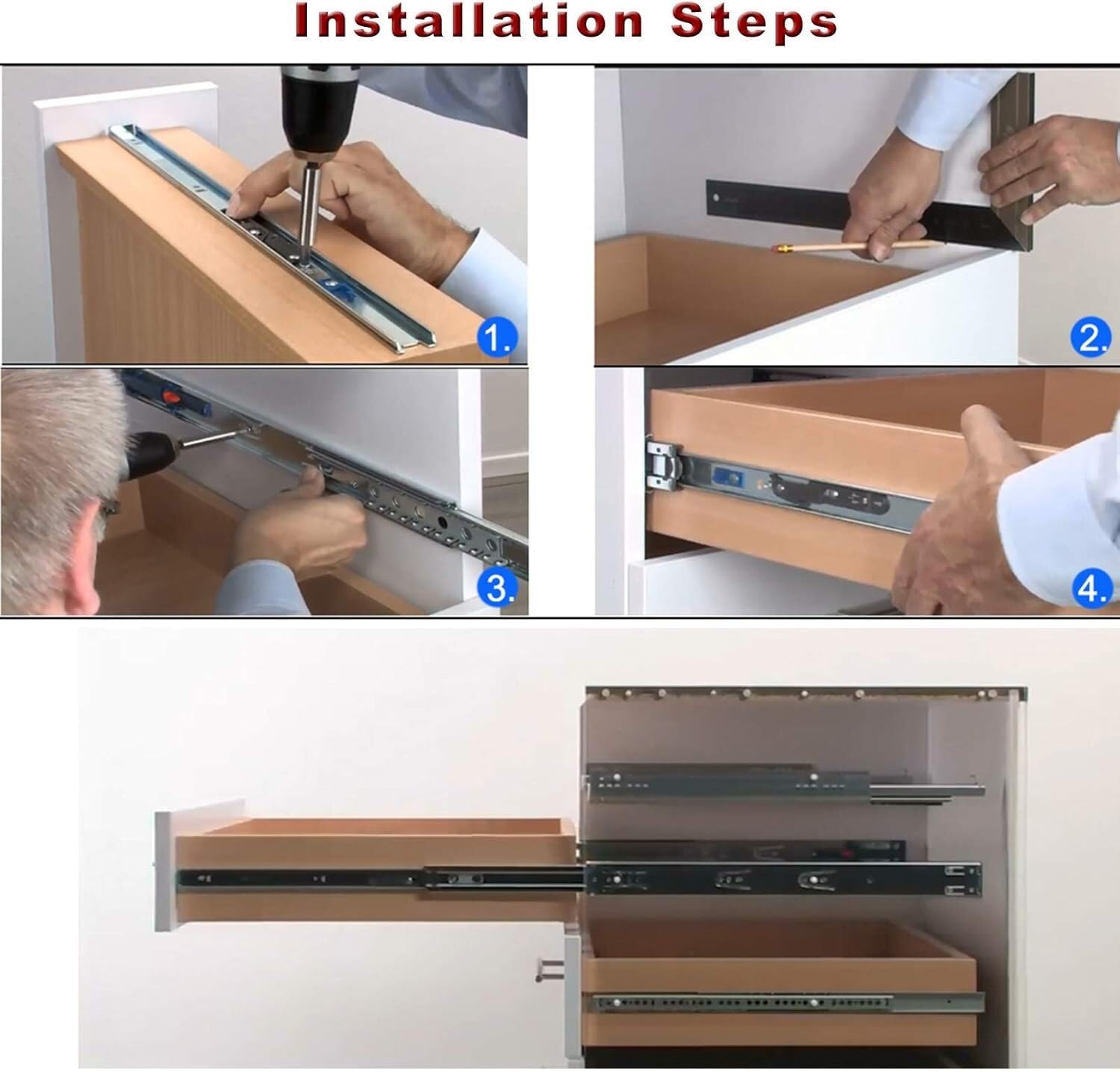 Installation Steps

1.

2.

3.

4.