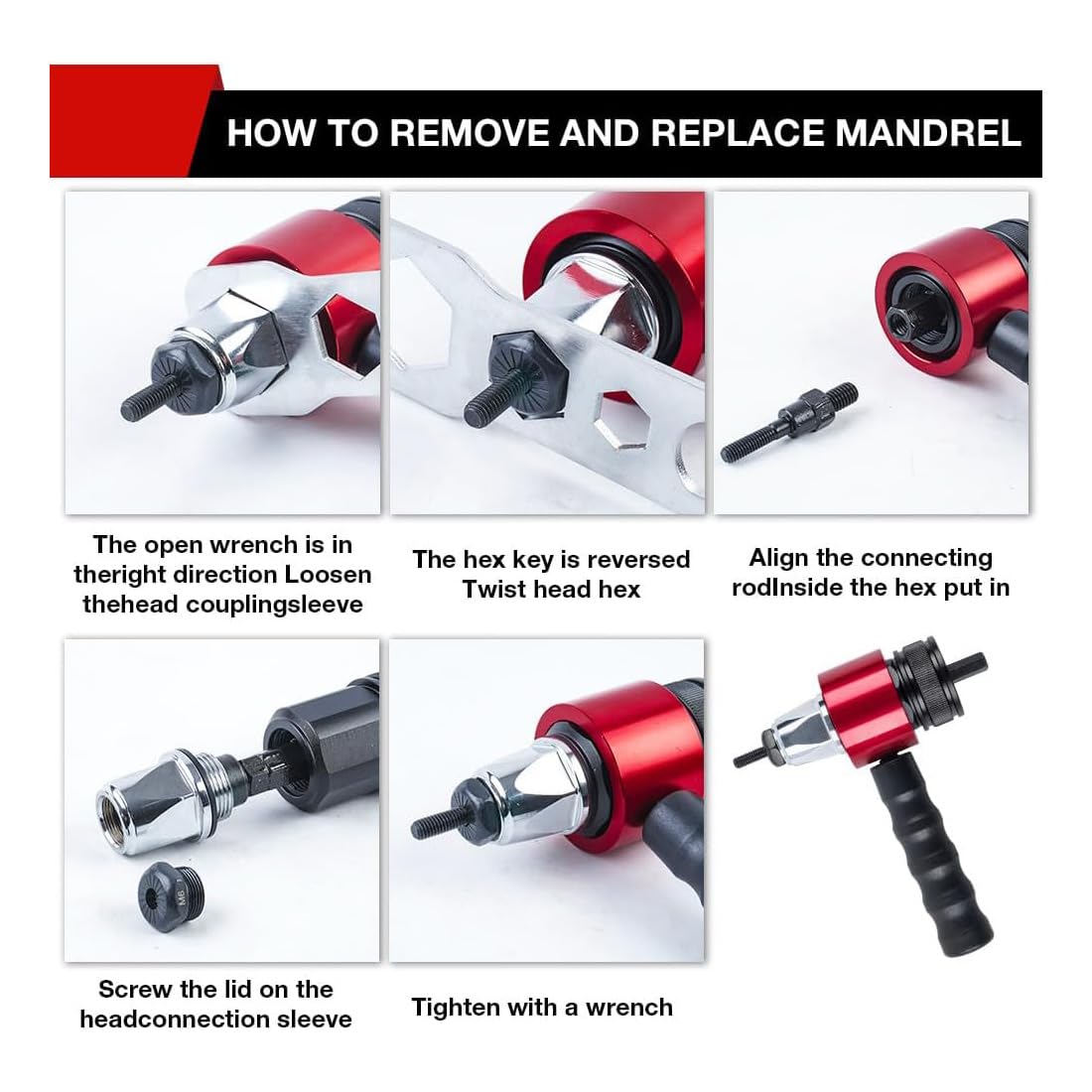 HOW TO REMOVE AND REPLACE MANDREL

The open wrench is in theright direction Loosen thehead couplingsleeve

The hex key is reversed Twist head hex

Align the connecting rodInside the hex put in

M6

Screw the lid on the headconnection sleeve

Tighten with a wrench