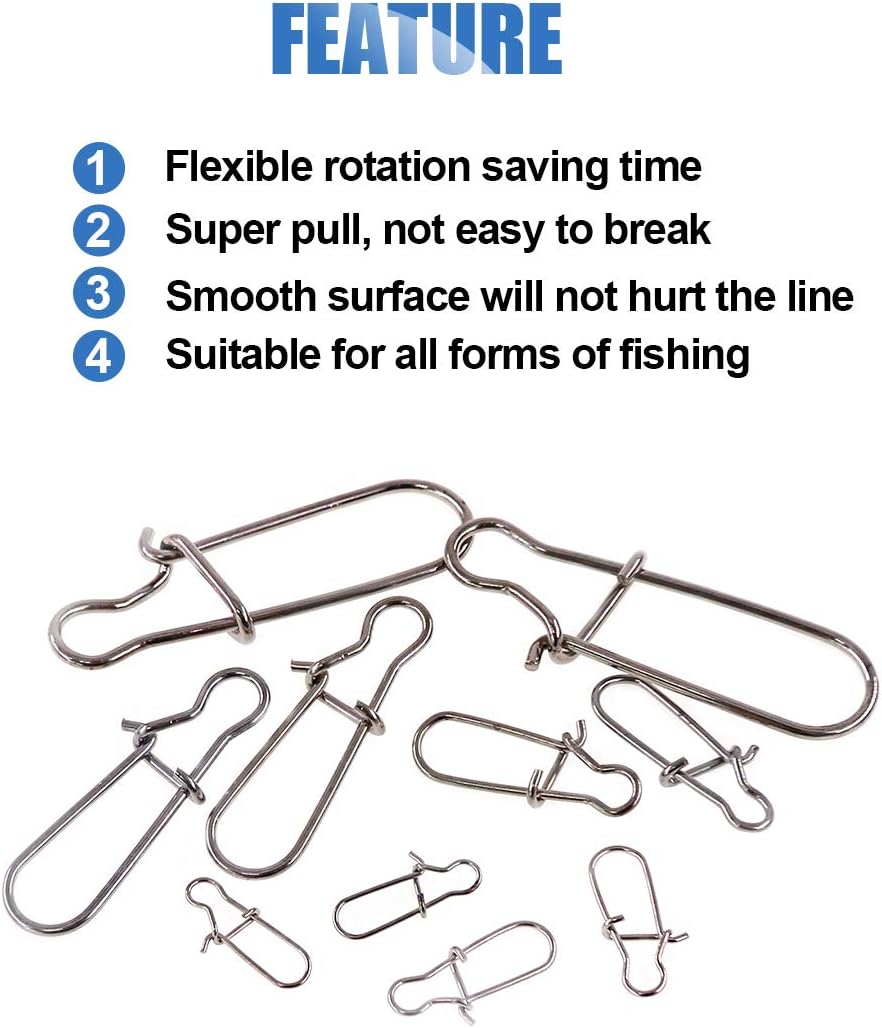 FEATURE

1 Flexible rotation saving time
2 Super pull, not easy to break
3 Smooth surface will not hurt the line
4 Suitable for all forms of fishing