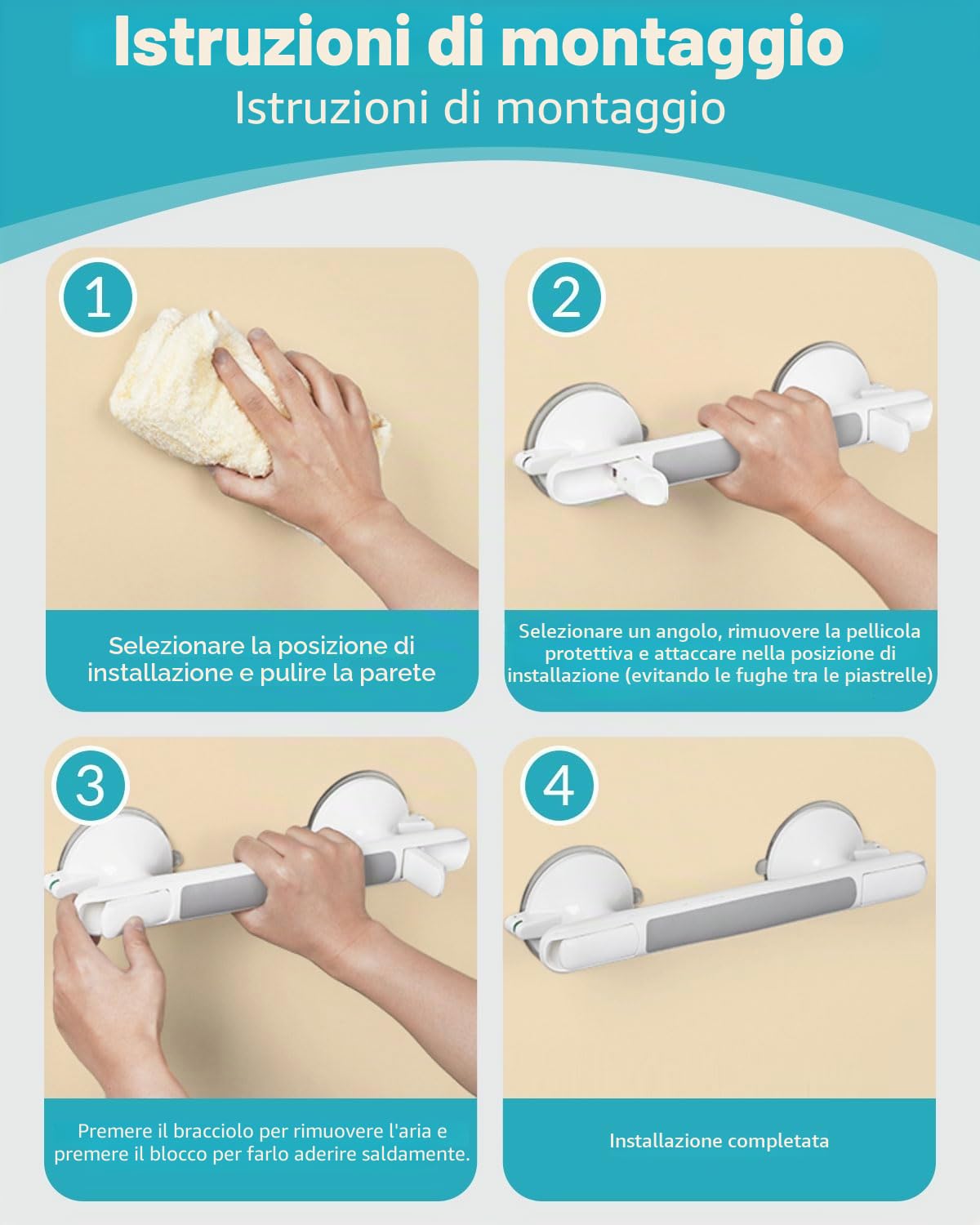 Istruzioni di montaggio

Istruzioni di montaggio

1

Selezionare la posizione di installazione e pulire la parete

2

Selezionare un angolo, rimuovere la pellicola protettiva e attaccare nella posizione di installazione (evitando le fughe tra le piastrelle)

3

Premere il bracciolo per rimuovere l'aria e premere il blocco per farlo aderire saldamente.

4

Installazione completata