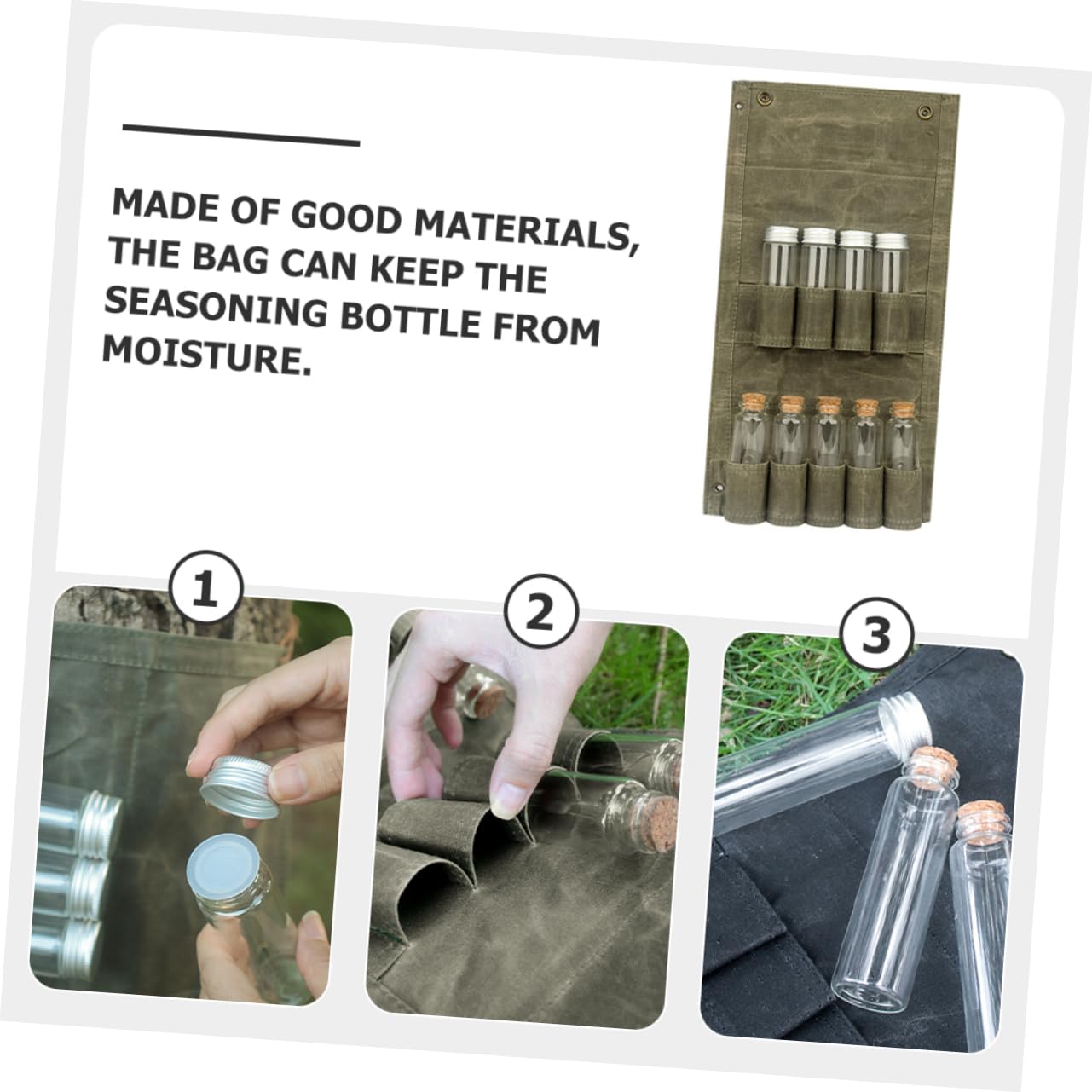 MADE OF GOOD MATERIALS, THE BAG CAN KEEP THE SEASONING BOTTLE FROM MOISTURE.

1

2

3