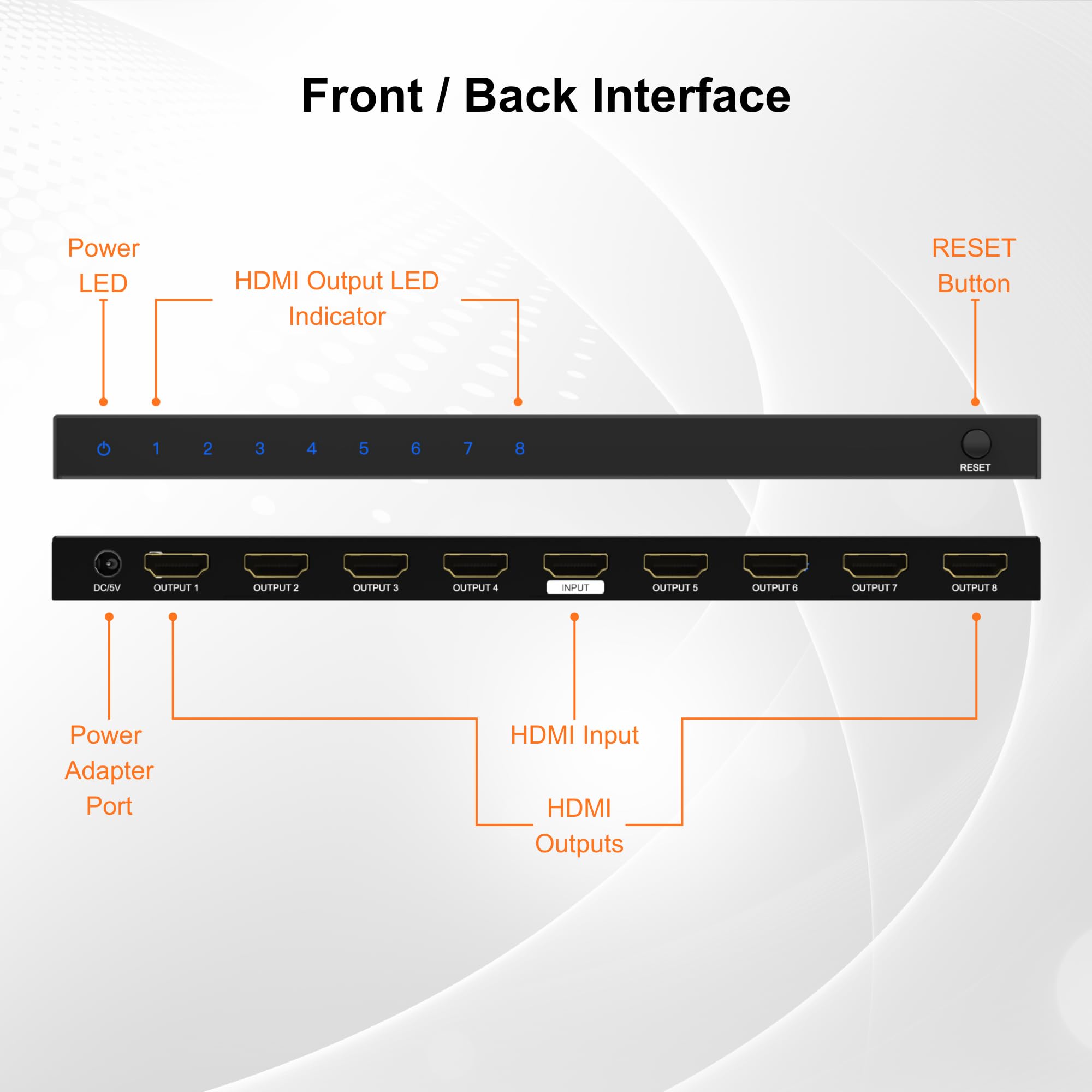 Front / Back Interface

Power LED

HDMI Output LED Indicator

RESET Button

1 2 3 4 5 6 7 8

RESET

DC/5V OUTPUT 1 OUTPUT 2 OUTPUT 3 OUTPUT 4 INPUT OUTPUT 5 OUTPUT 6 OUTPUT 7 OUTPUT 8

Power Adapter Port

HDMI Input

HDMI Outputs