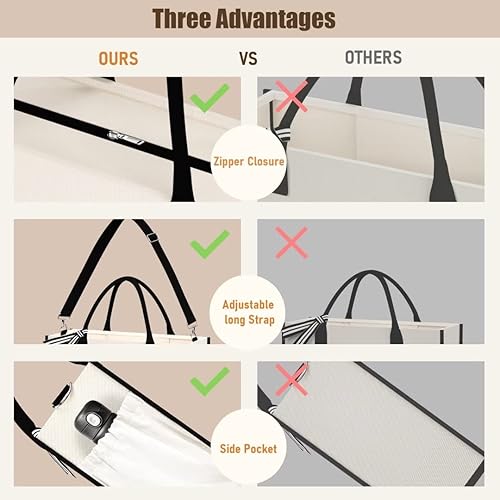 Three Advantages

OURS

VS

OTHERS

Zipper Closure

Adjustable long Strap

Side Pocket