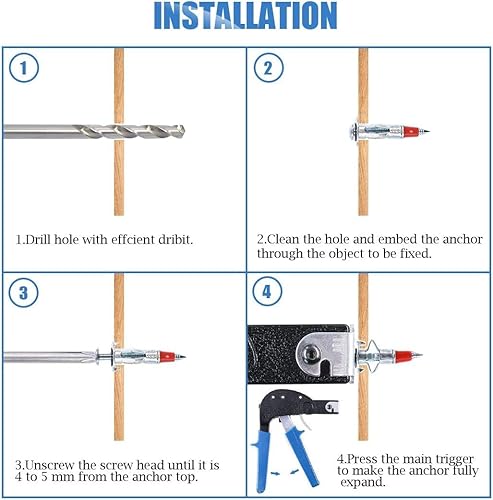 INSTALLATION

1

1.Drill hole with effcient dribit.

2

2.Clean the hole and embed the anchor through the object to be fixed.

3

3.Unscrew the screw head until it is 4 to 5 mm from the anchor top.

4

4.Press the main trigger to make the anchor fully expand.