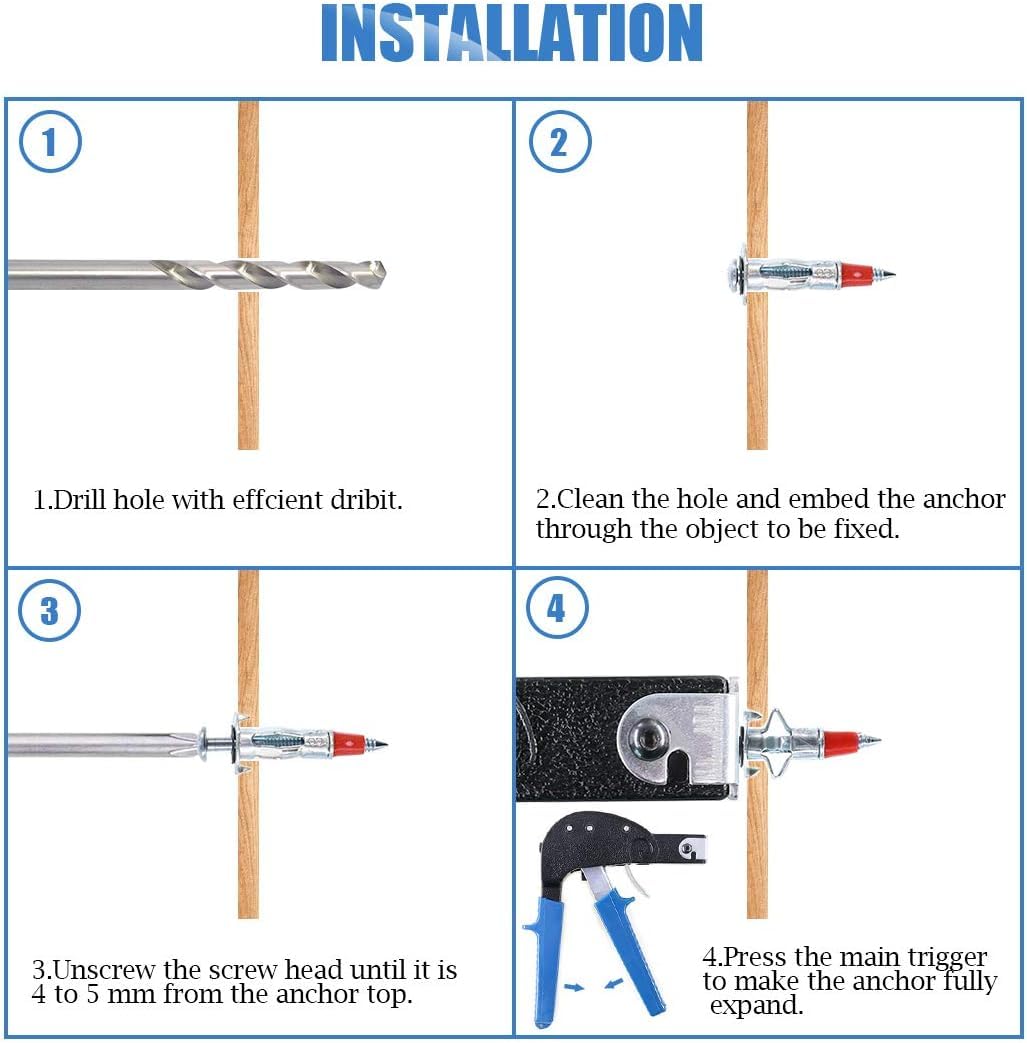 INSTALLATION

1

1.Drill hole with effcient dribit.

2

2.Clean the hole and embed the anchor through the object to be fixed.

3

3.Unscrew the screw head until it is 4 to 5 mm from the anchor top.

4

4.Press the main trigger to make the anchor fully expand.