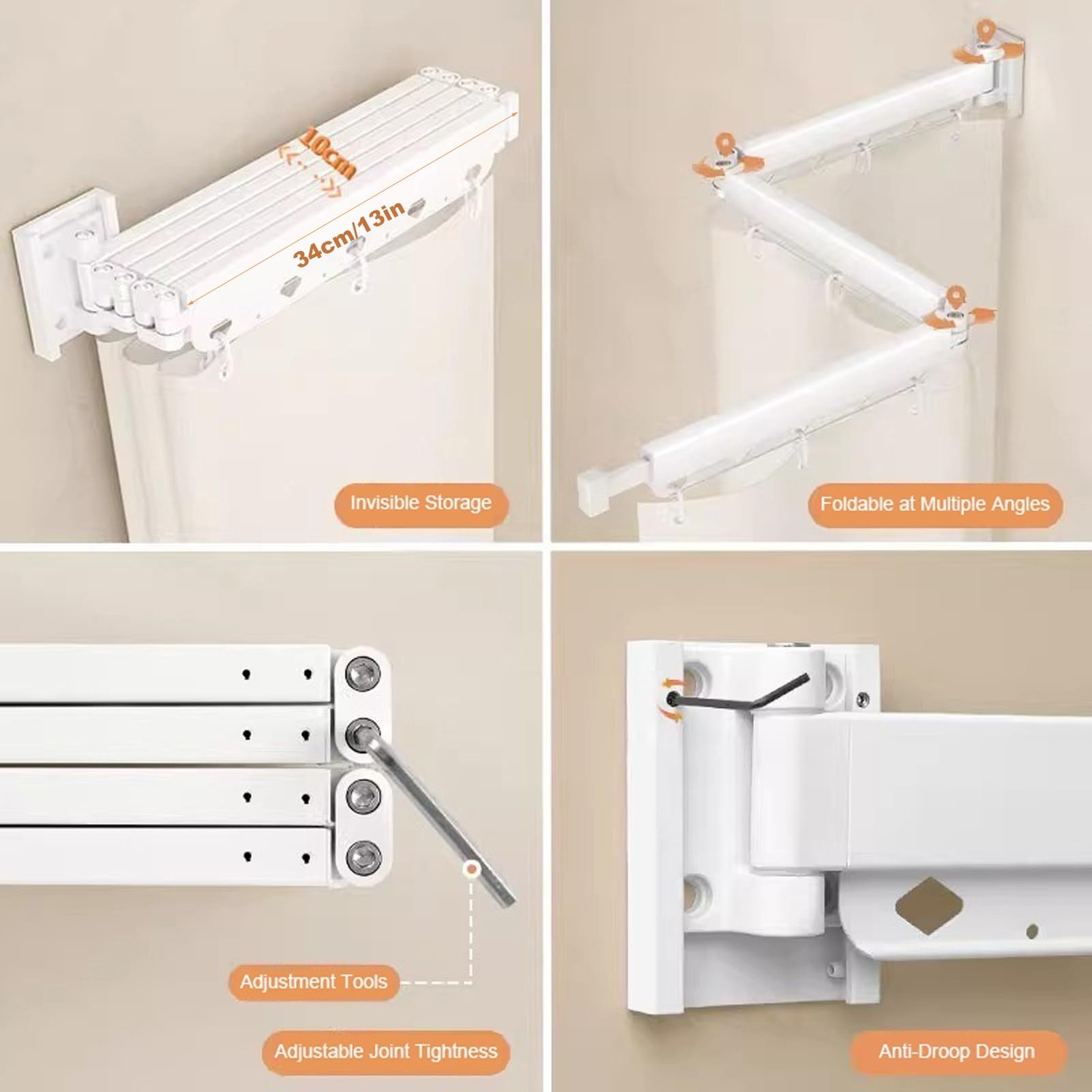 10cm

34cm/13in

Invisible Storage

Foldable at Multiple Angles

Adjustment Tools

Adjustable Joint Tightness

Anti-Droop Design