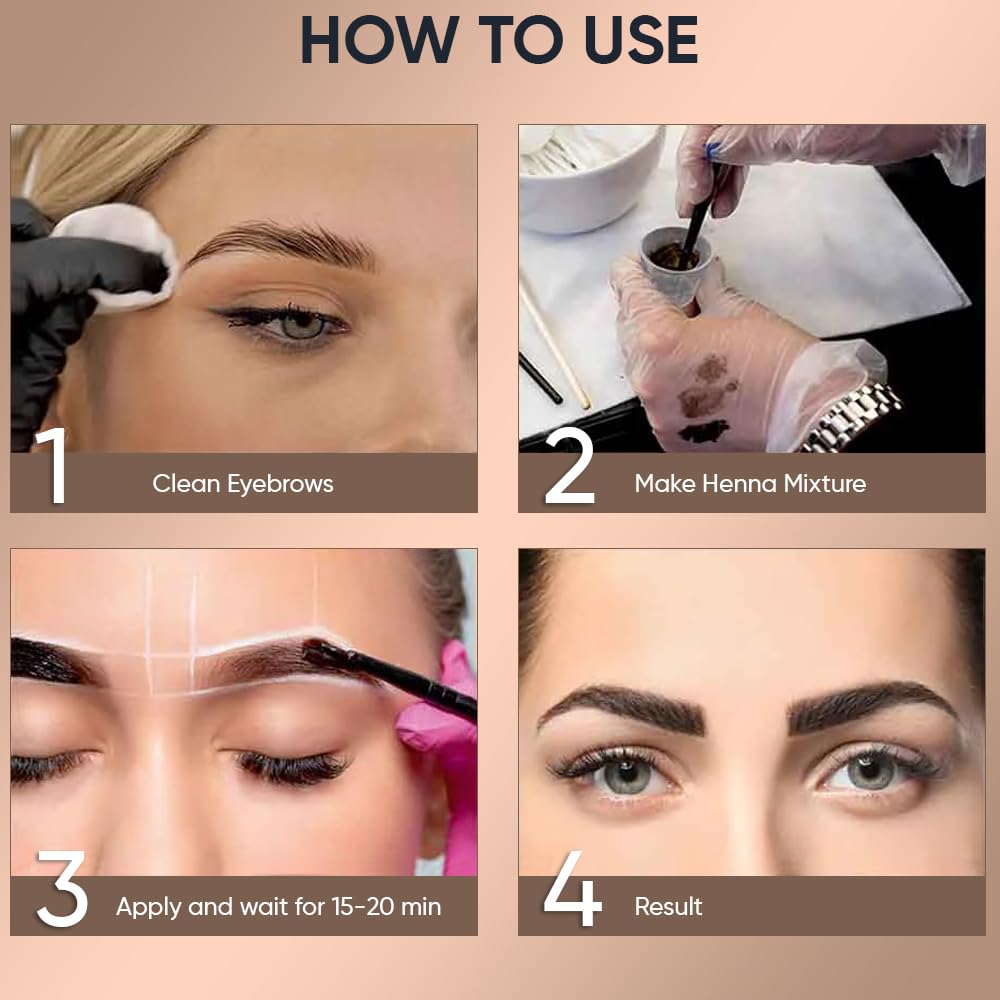 HOW TO USE

1 Clean Eyebrows

2 Make Henna Mixture

3 Apply and wait for 15-20 min

4 Result