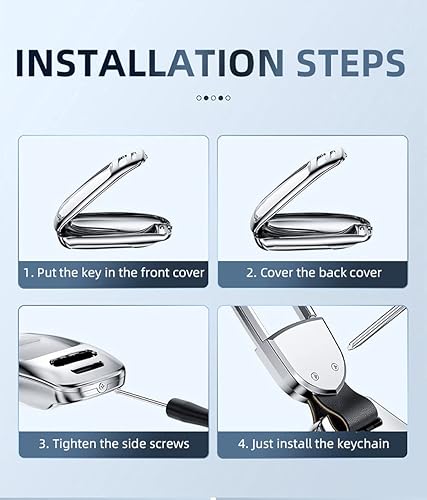 INSTALLATION STEPS

1. Put the key in the front cover

2. Cover the back cover

3. Tighten the side screws

4. Just install the keychain