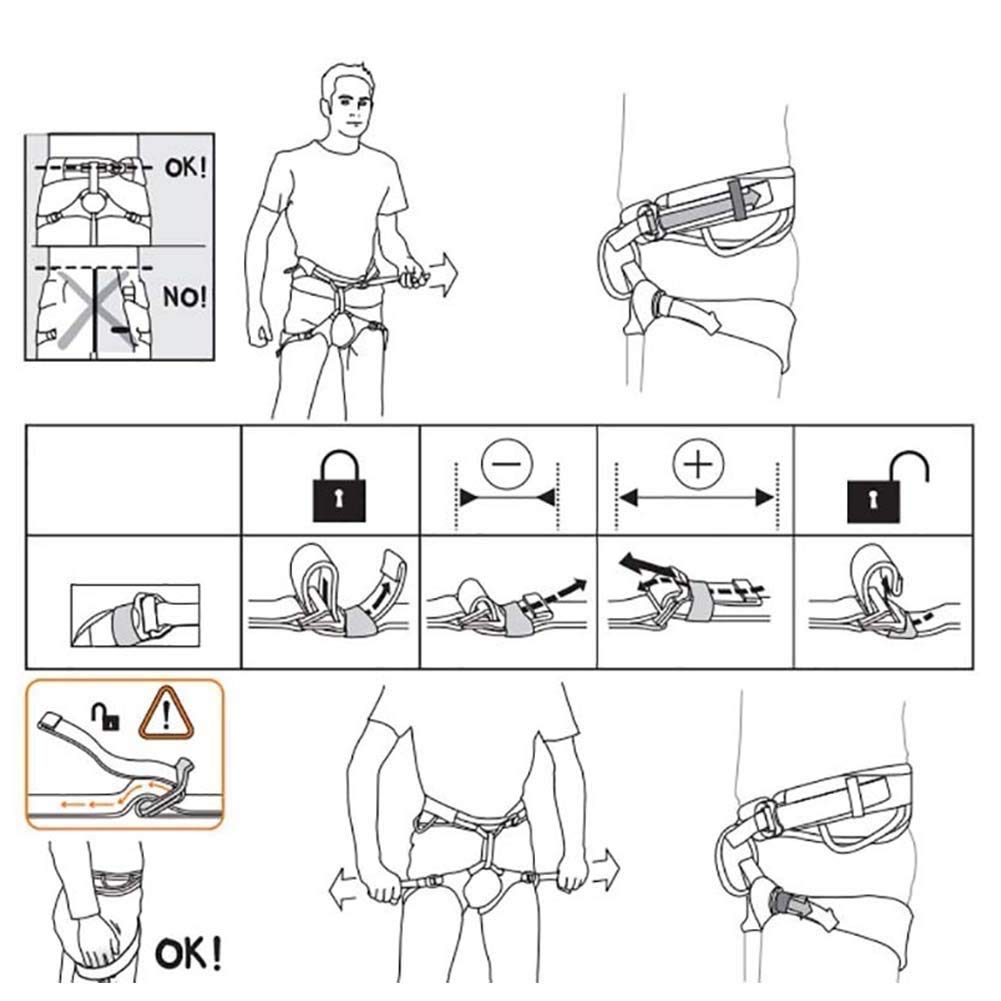 OK!

NO!

OK!