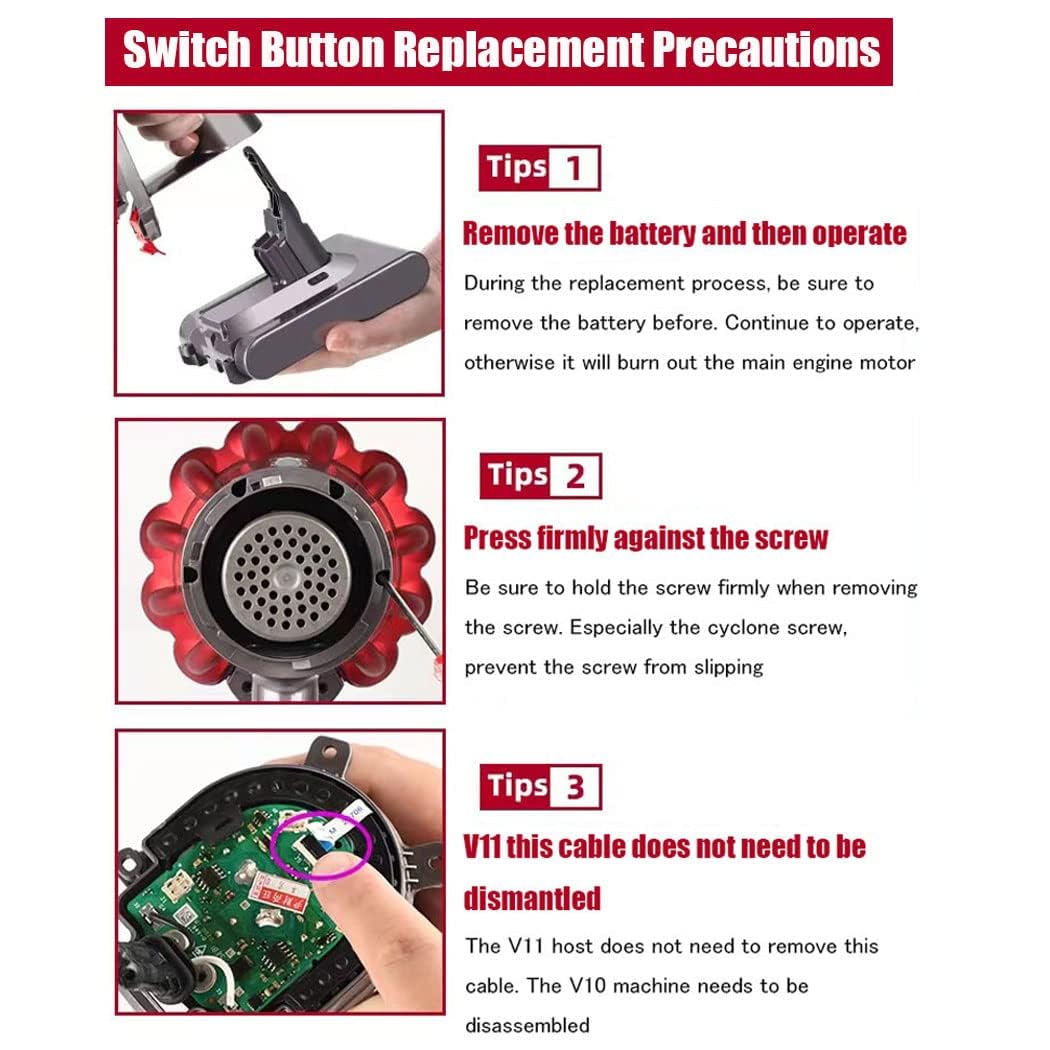 Switch Button Replacement Precautions

Tips 1

Remove the battery and then operate

During the replacement process, be sure to remove the battery before. Continue to operate, otherwise it will burn out the main engine motor

Tips 2

Press firmly against the screw

Be sure to hold the screw firmly when removing the screw. Especially the cyclone screw, prevent the screw from slipping

Tips 3

V11 this cable does not need to be dismantled

The V11 host does not need to remove this cable. The V10 machine needs to be disassembled