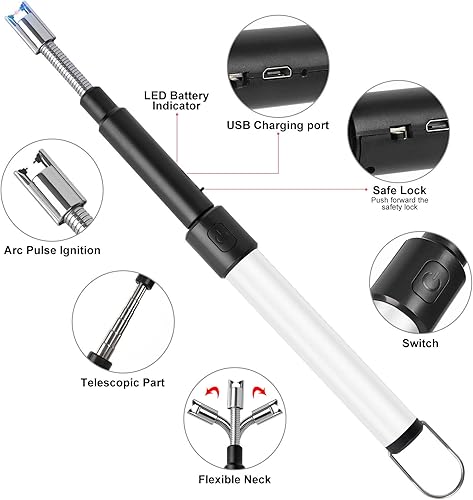 LED Battery Indicator

USB Charging port

Safe Lock
Push forward the safety lock

Arc Pulse Ignition

Switch

Telescopic Part

Flexible Neck