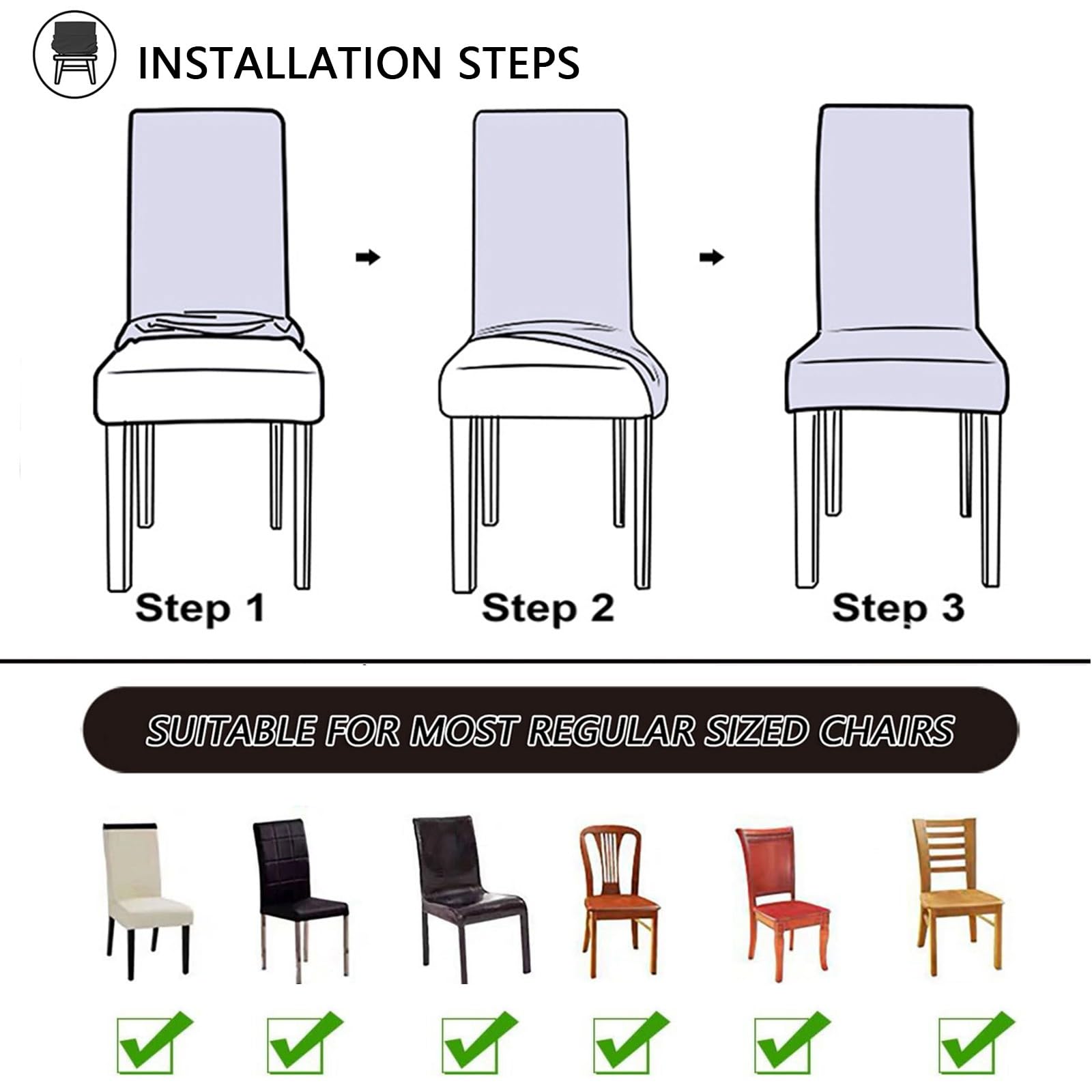 INSTALLATION STEPS

Step 1

Step 2

Step 3

SUITABLE FOR MOST REGULAR SIZED CHAIRS