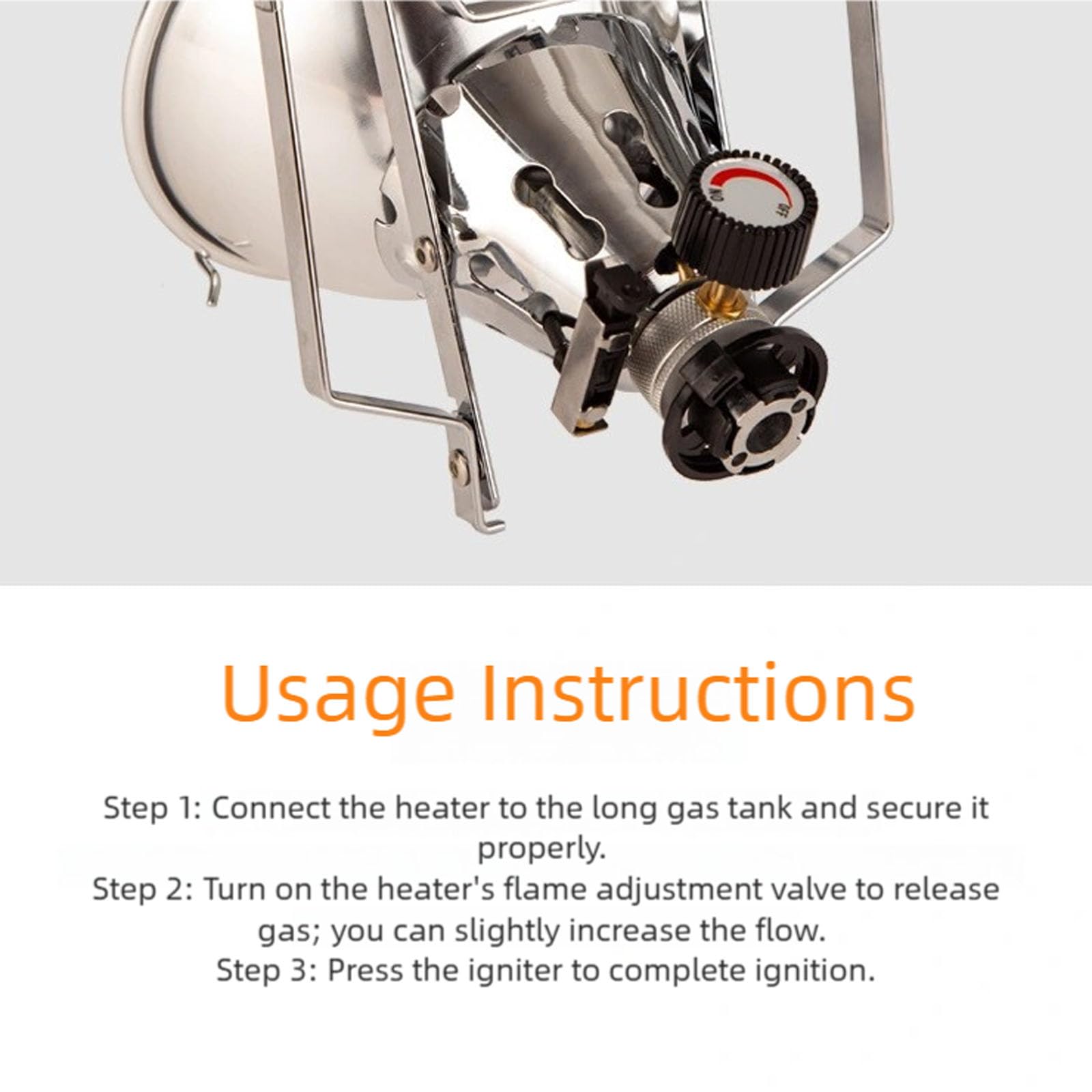 ON
OFF

Usage Instructions

Step 1: Connect the heater to the long gas tank and secure it properly.
Step 2: Turn on the heater's flame adjustment valve to release gas; you can slightly increase the flow.
Step 3: Press the igniter to complete ignition.