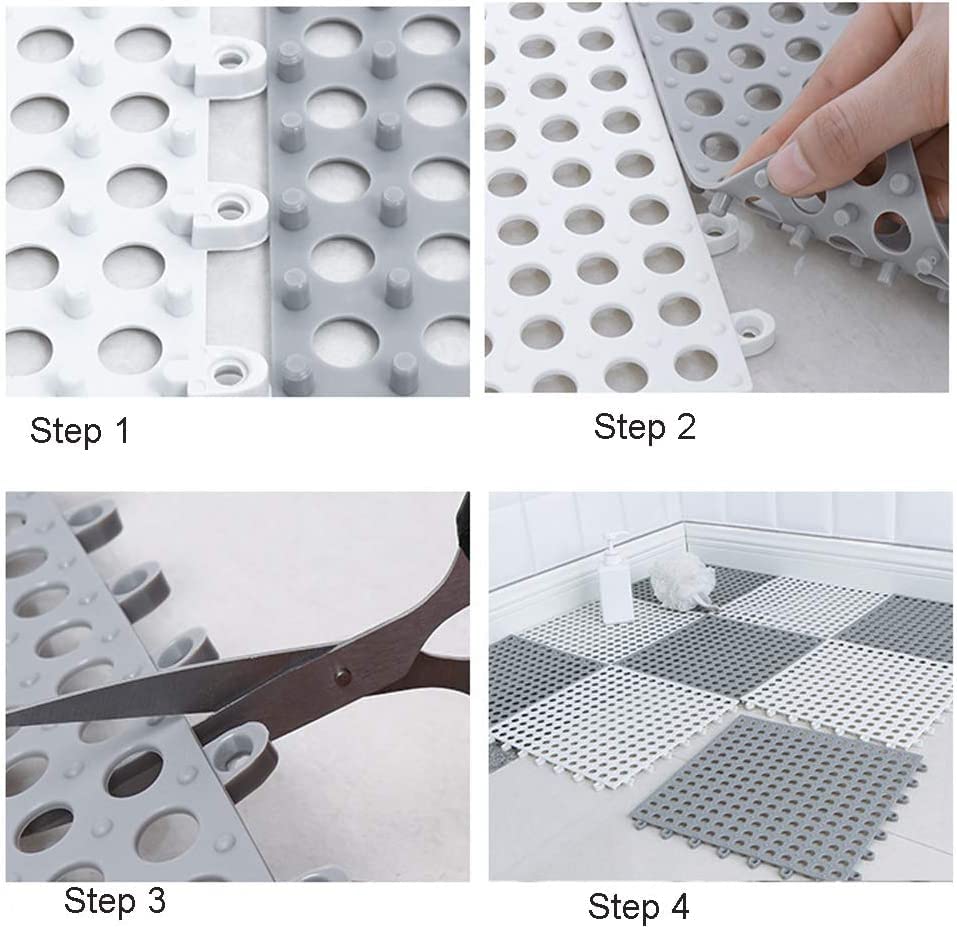 Step 1

Step 2

Step 3

Step 4