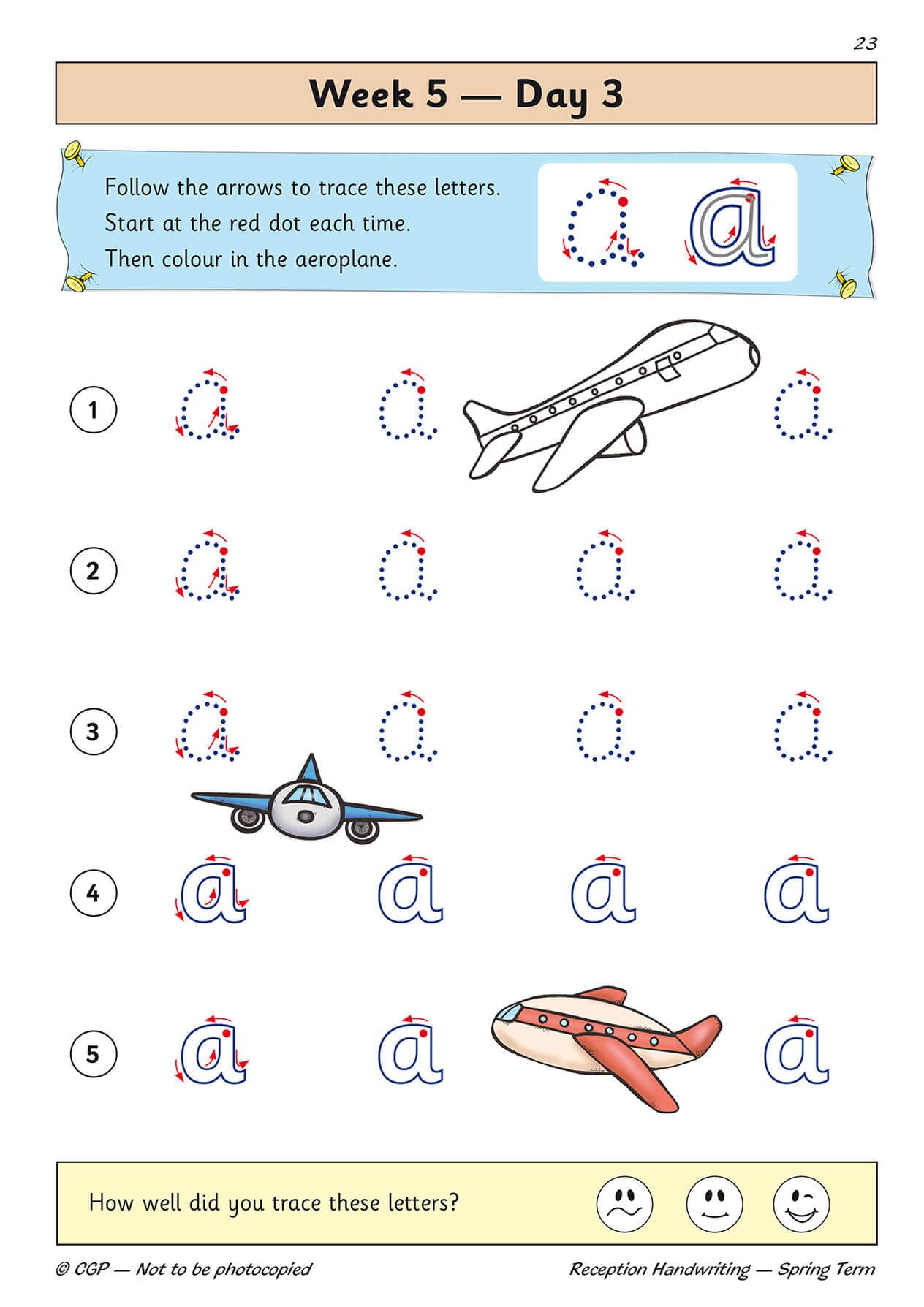 23

Week 5 — Day 3

Follow the arrows to trace these letters.
Start at the red dot each time.
Then colour in the aeroplane.

a a

1 a a a

2 a a a a

3 a a a a

4 a a a a

5 a a a

How well did you trace these letters?

© CGP — Not to be photocopied

Reception Handwriting — Spring Term