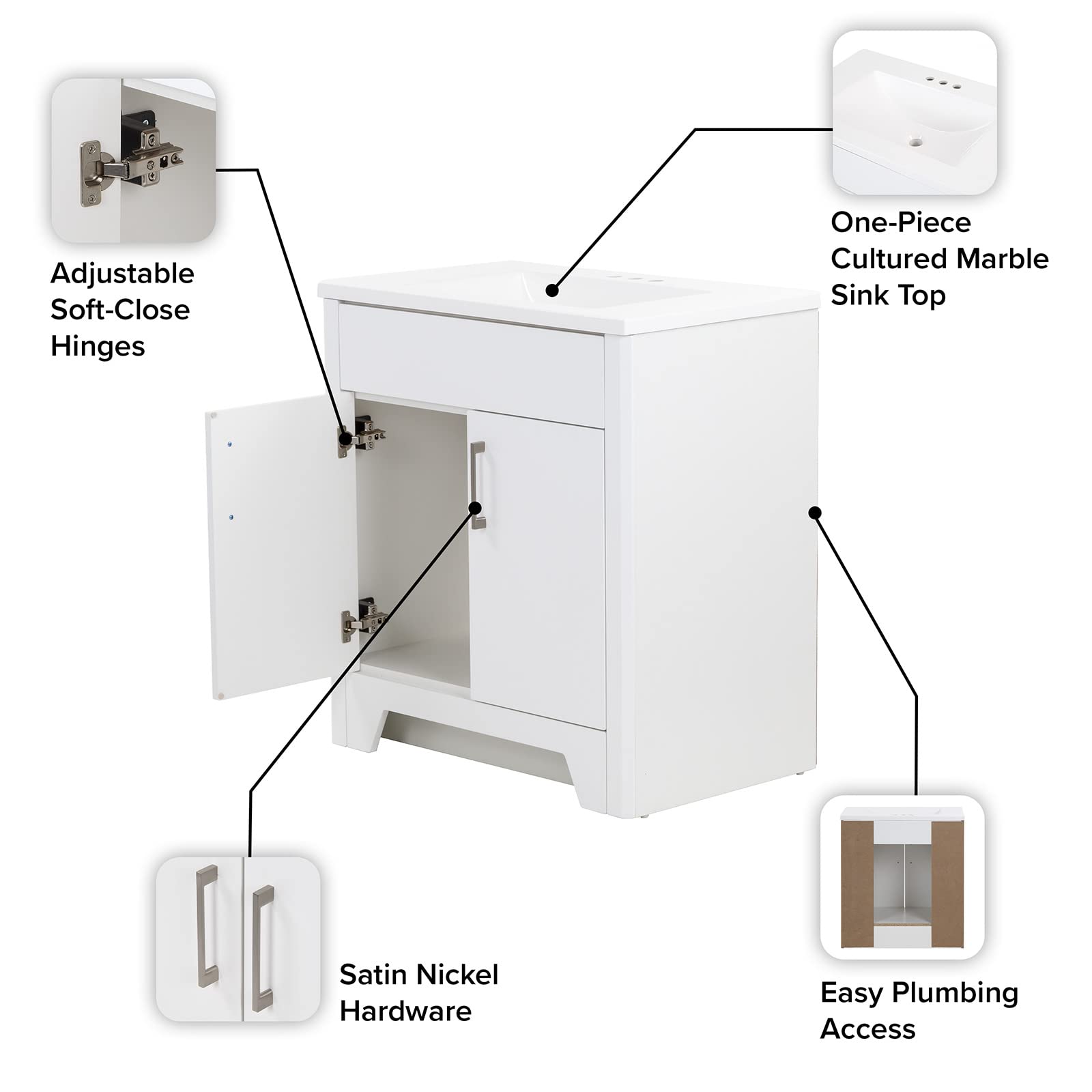 Adjustable Soft-Close Hinges

One-Piece Cultured Marble Sink Top

Satin Nickel Hardware

Easy Plumbing Access