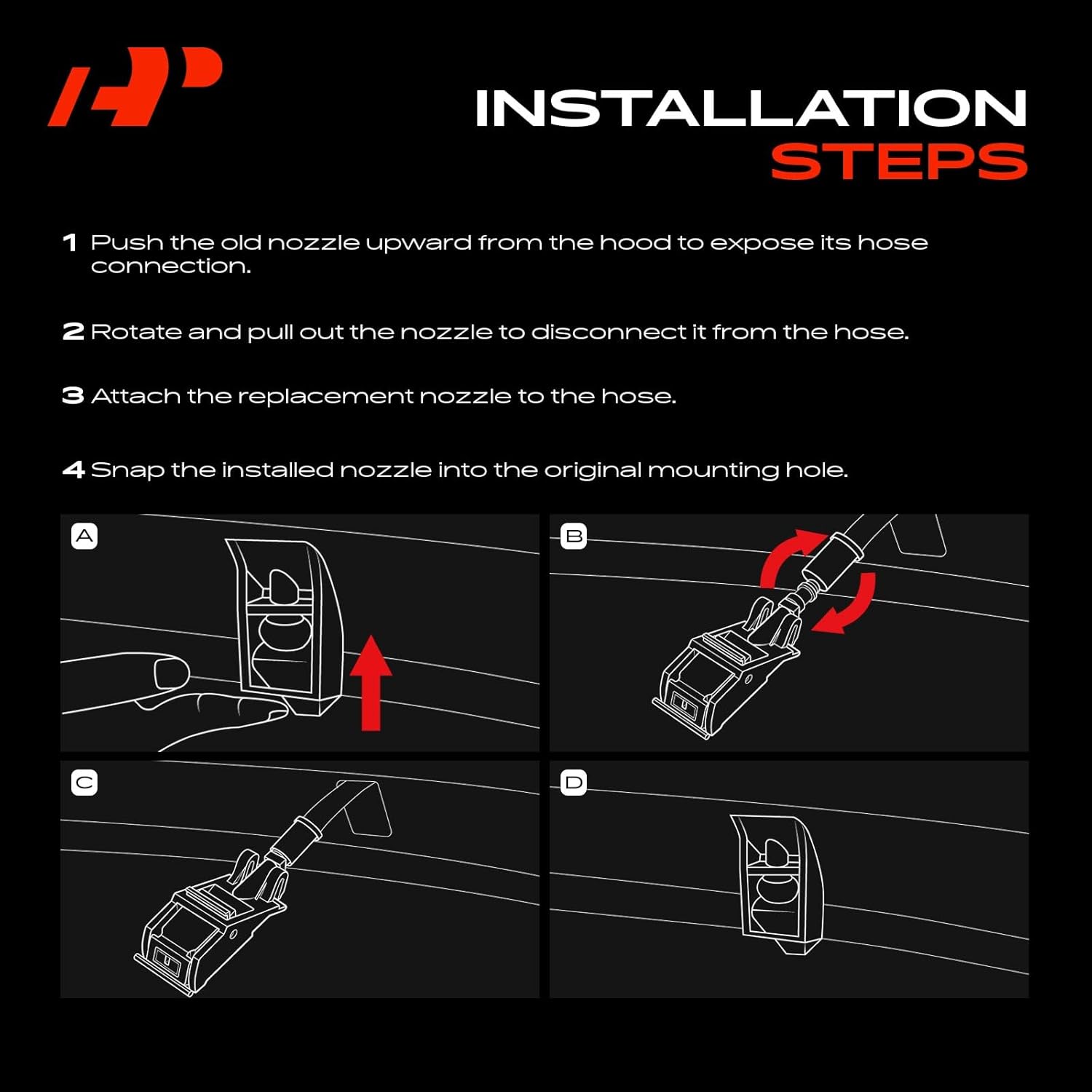 INSTALLATION
STEPS

1 Push the old nozzle upward from the hood to expose its hose connection.

2 Rotate and pull out the nozzle to disconnect it from the hose.

3 Attach the replacement nozzle to the hose.

4 Snap the installed nozzle into the original mounting hole.

A

B

C

D