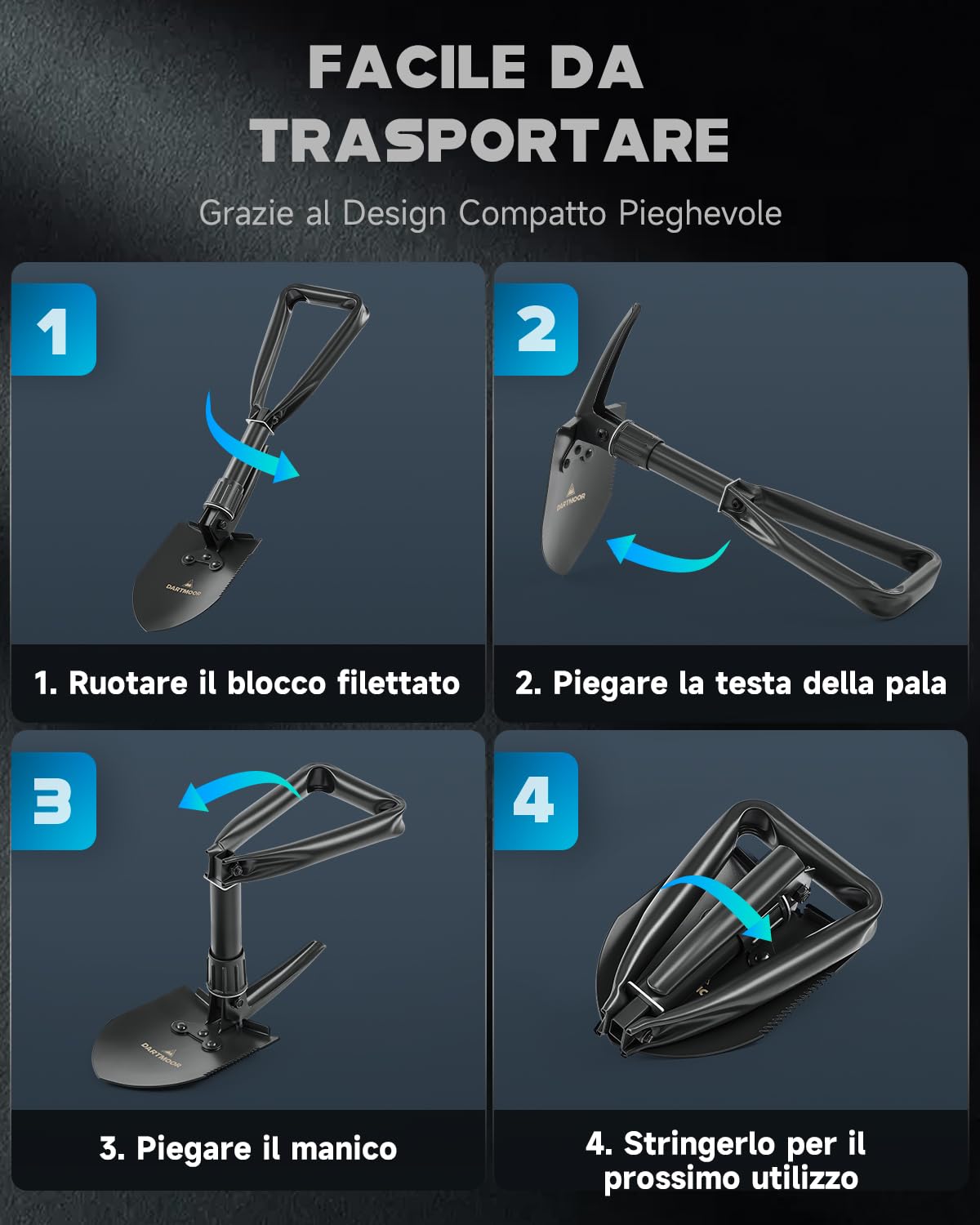 FACILE DA TRASPORTARE

Grazie al Design Compatto Pieghevole

1

DARTMOOR

1. Ruotare il blocco filettato

2

DARTMOOR

2. Piegare la testa della pala

3

DARTMOOR

3. Piegare il manico

4

4. Stringerlo per il prossimo utilizzo