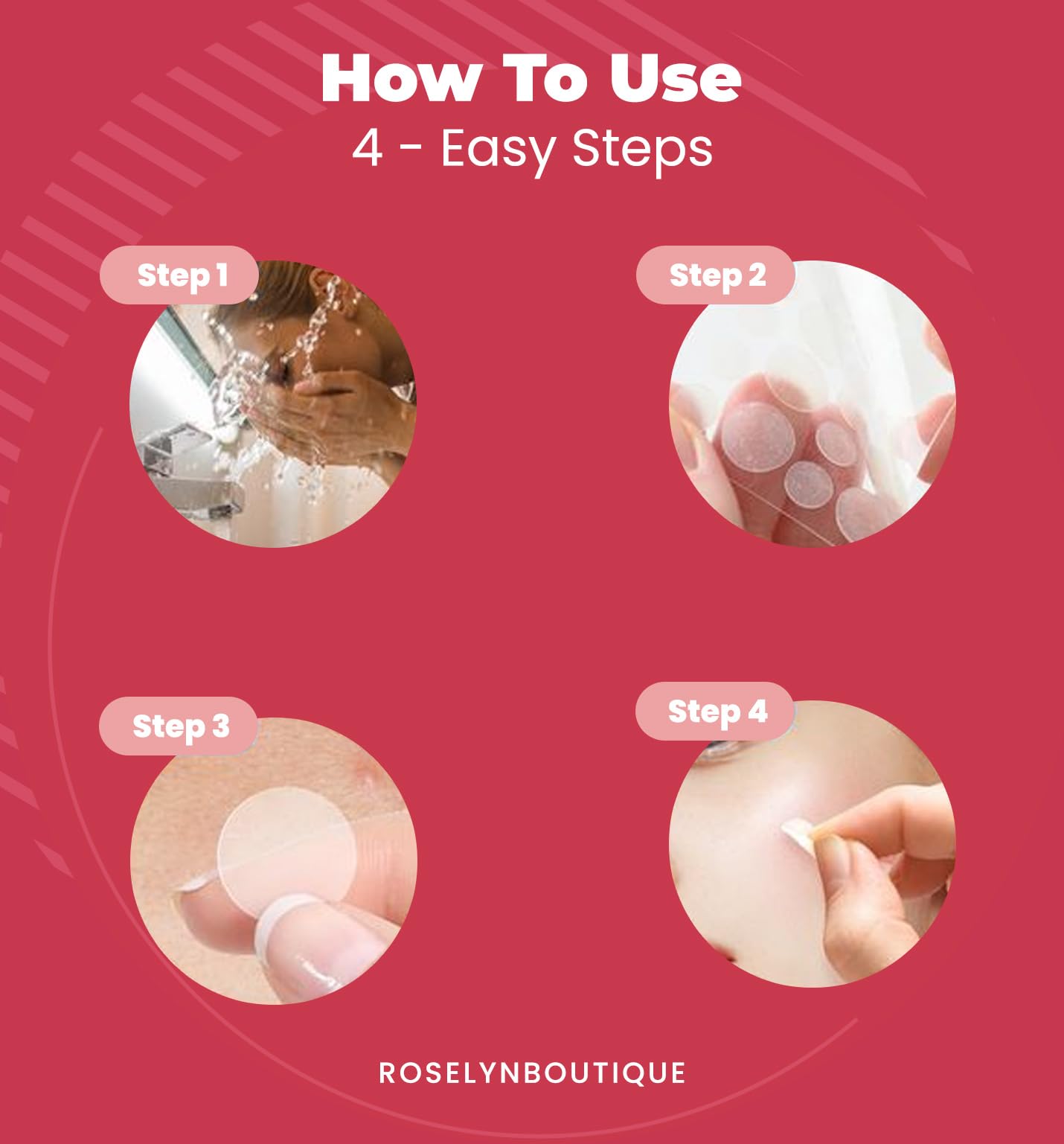 How To Use
4 - Easy Steps

Step 1

Step 2

Step 3

Step 4

ROSELYNBOUTIQUE