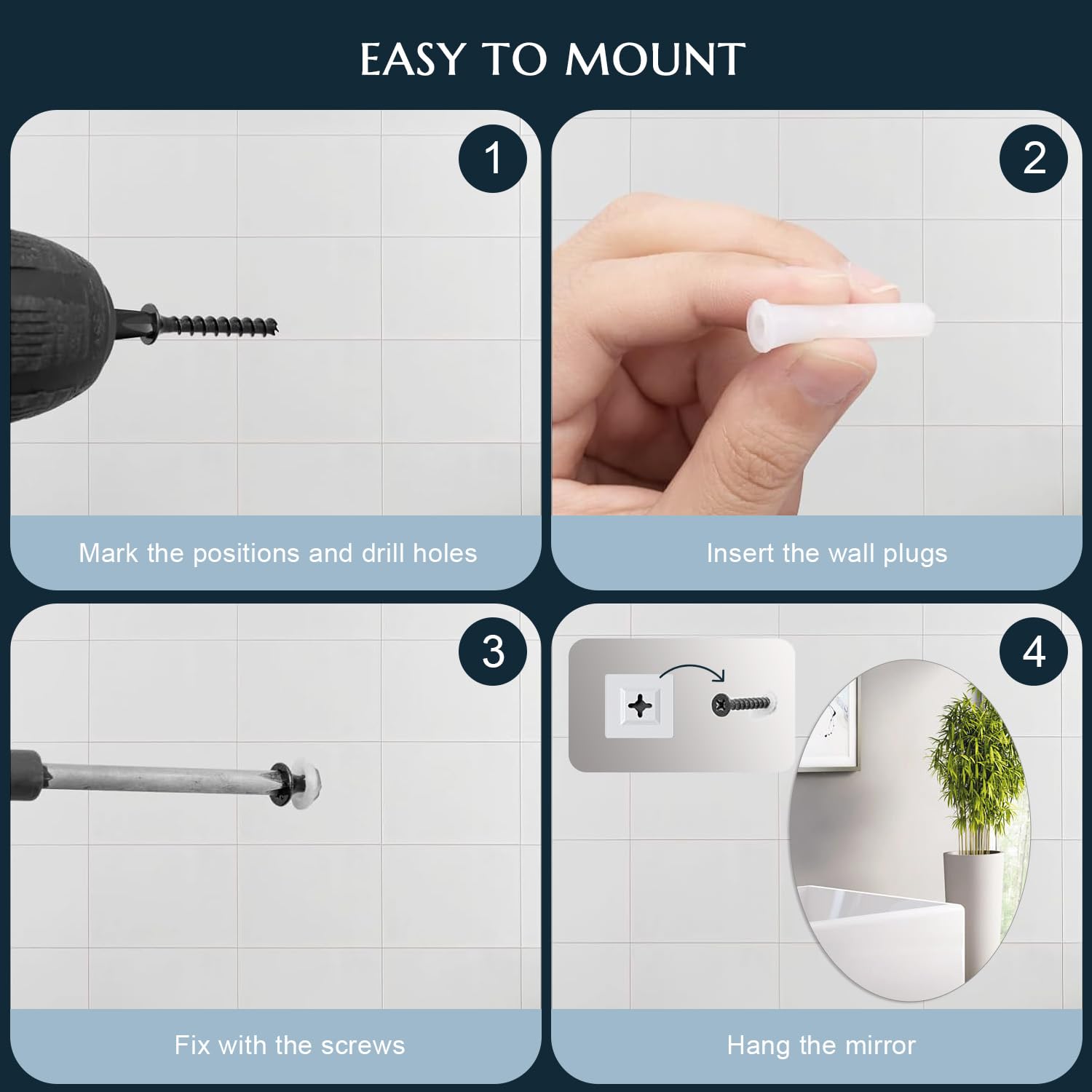 EASY TO MOUNT

1

Mark the positions and drill holes

2

Insert the wall plugs

3

Fix with the screws

4

Hang the mirror