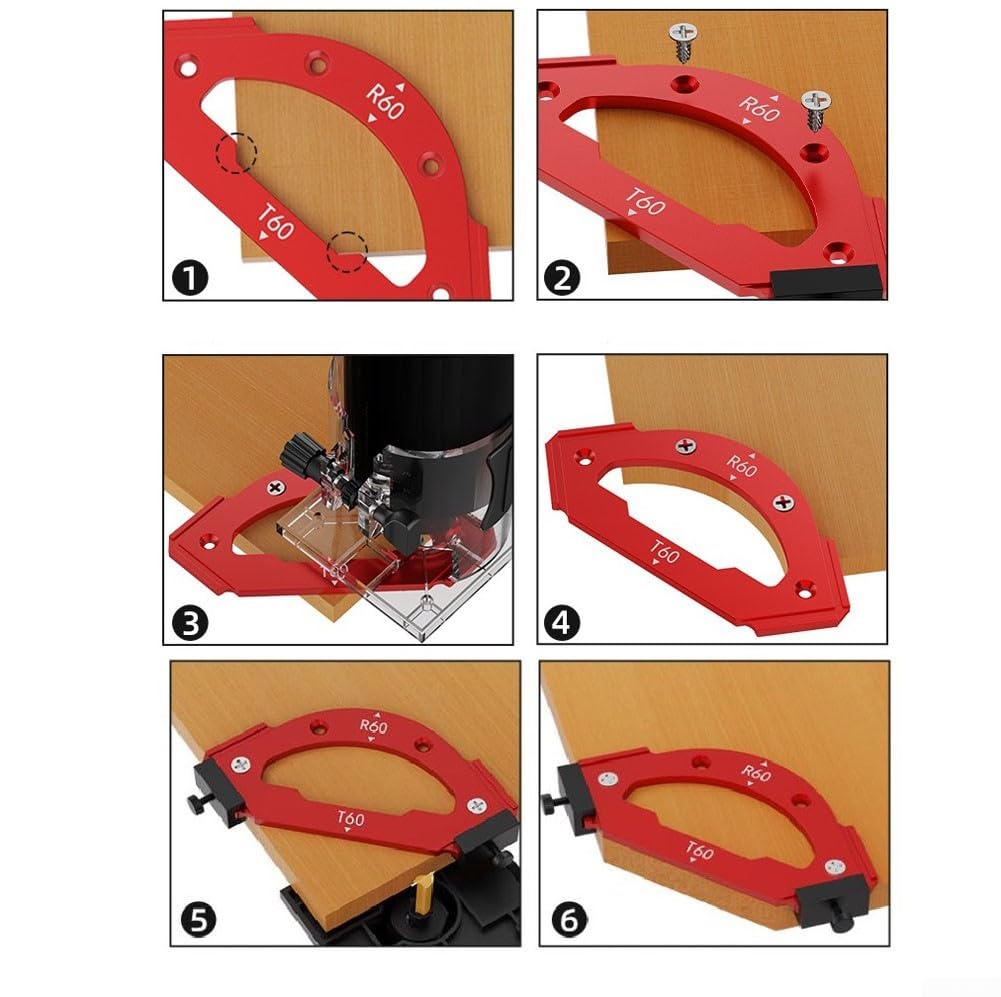 R60
T60
1

R60
T60
2

T60
3

R60
T60
4

R60
T60
5

R60
T60
6