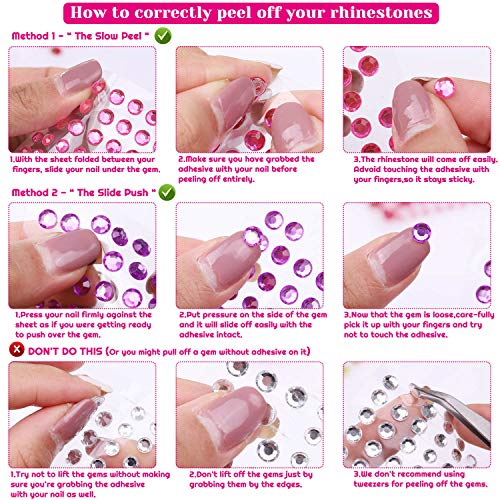 How to correctly peel off your rhinestones

Method 1 - " The Slow Peel "

1.With the sheet folded between your fingers, slide your nail under the gem.

2.Make sure you have grabbed the adhesive with your nail before peeling off entirely.

3.The rhinestone will come off easily. Advoid touching the adhesive with your fingers,so it stays sticky.

Method 2 - " The Slide Push "

1.Press your nail firmly against the sheet as if you were getting ready to push over the gem.

2.Put pressure on the side of the gem and it will slide off easily with the adhesive intact.

3.Now that the gem is loose,care-fully pick it up with your fingers and try not to touch the adhesive.

DON'T DO THIS (Or you might pull off a gem without adhesive on it)

1.Try not to lift the gems without making sure you're grabbing the adhesive with your nail as well.

2.Don't lift off the gems just by grabbing them by the edges.

3.We don't recommend using tweezers for peeling off the gems.