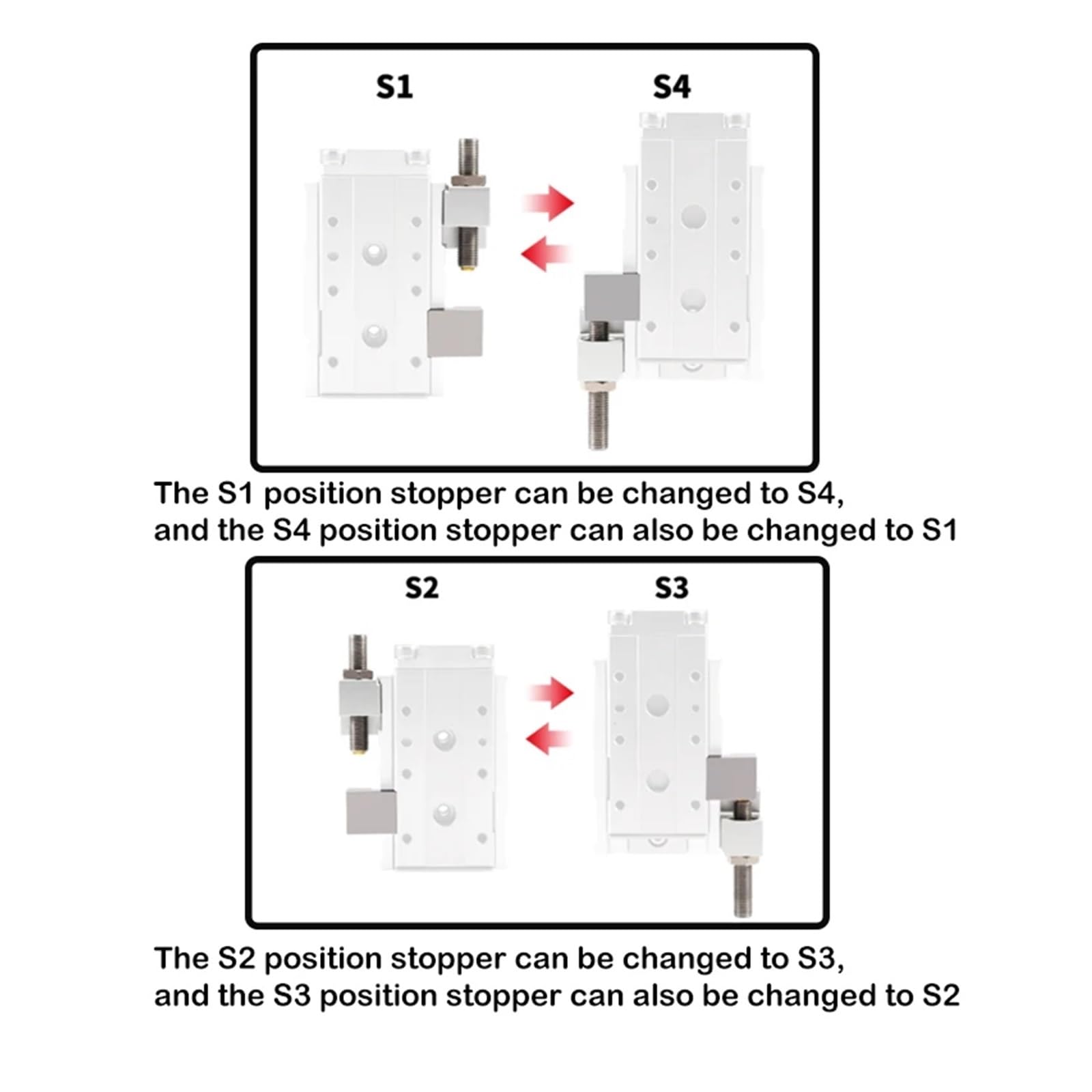 S1

S4

The S1 position stopper can be changed to S4, and the S4 position stopper can also be changed to S1

S2

S3

The S2 position stopper can be changed to S3, and the S3 position stopper can also be changed to S2