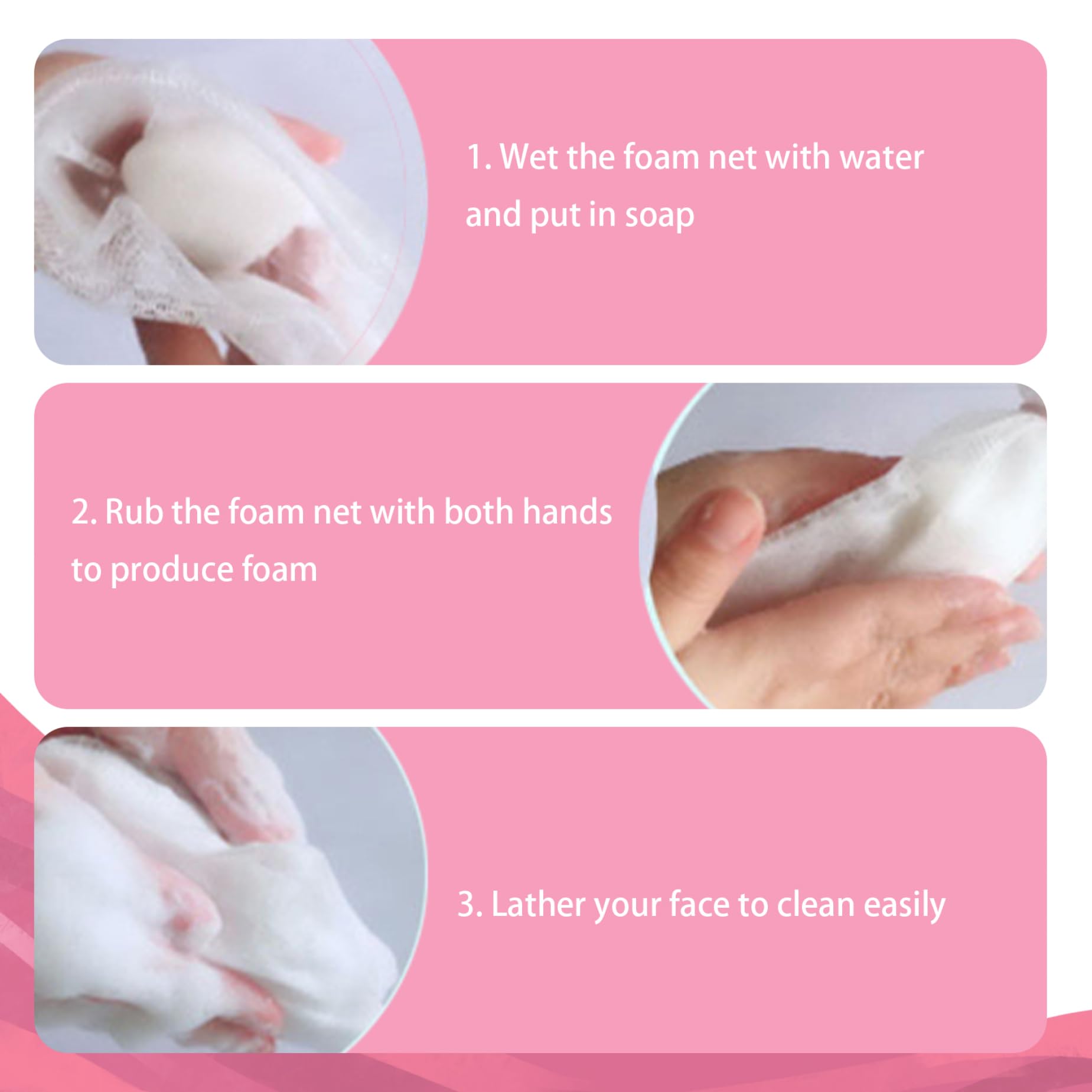 1. Wet the foam net with water and put in soap

2. Rub the foam net with both hands to produce foam

3. Lather your face to clean easily