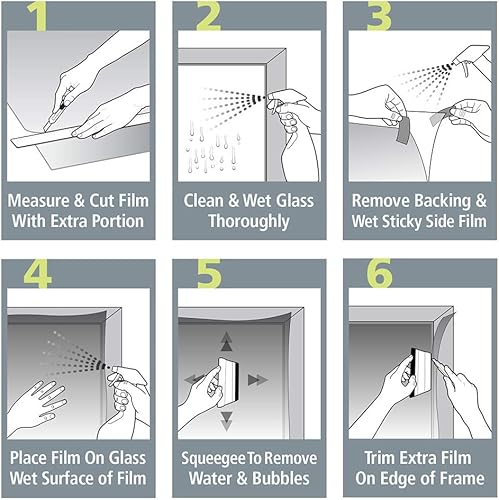 1

Measure & Cut Film With Extra Portion

2

Clean & Wet Glass Thoroughly

3

Remove Backing & Wet Sticky Side Film

4

Place Film On Glass Wet Surface of Film

5

Squeegee To Remove Water & Bubbles

6

Trim Extra Film On Edge of Frame