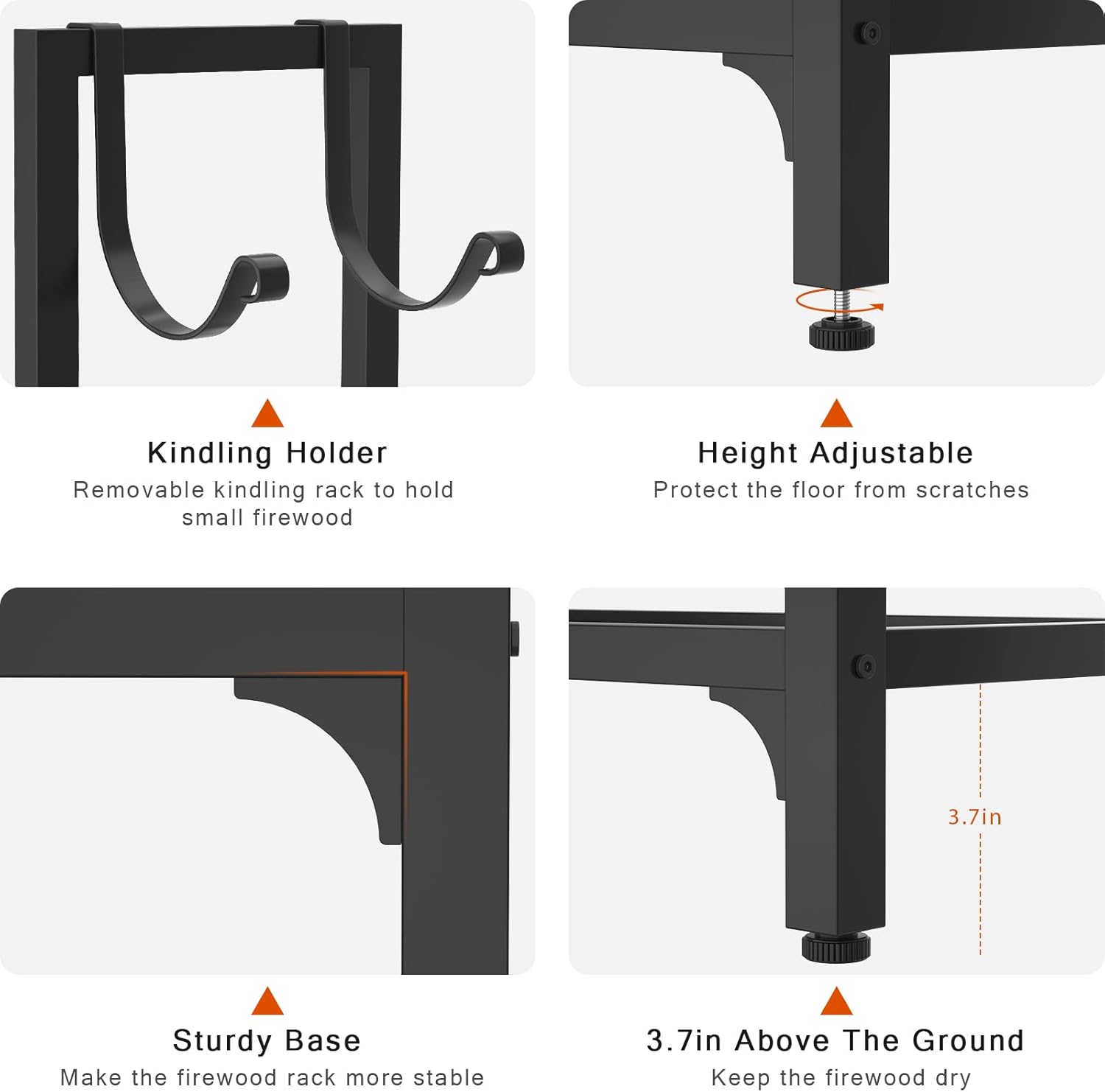 Kindling Holder
Removable kindling rack to hold small firewood

Height Adjustable
Protect the floor from scratches

Sturdy Base
Make the firewood rack more stable

3.7in

3.7in Above The Ground
Keep the firewood dry