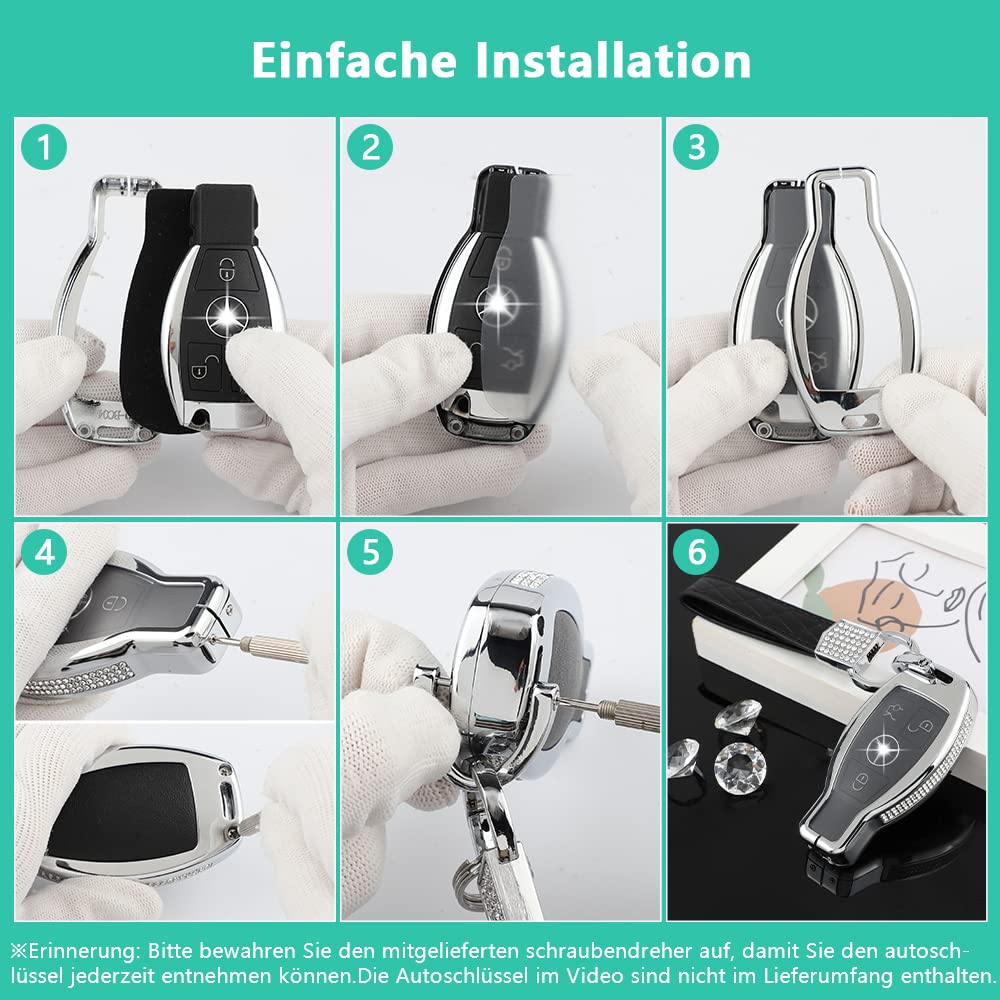 Einfache Installation

1

2

3

4

5

6

※Erinnerung: Bitte bewahren Sie den mitgelieferten schraubendreher auf, damit Sie den autoschlüssel jederzeit entnehmen können.Die Autoschlüssel im Video sind nicht im Lieferumfang enthalten.