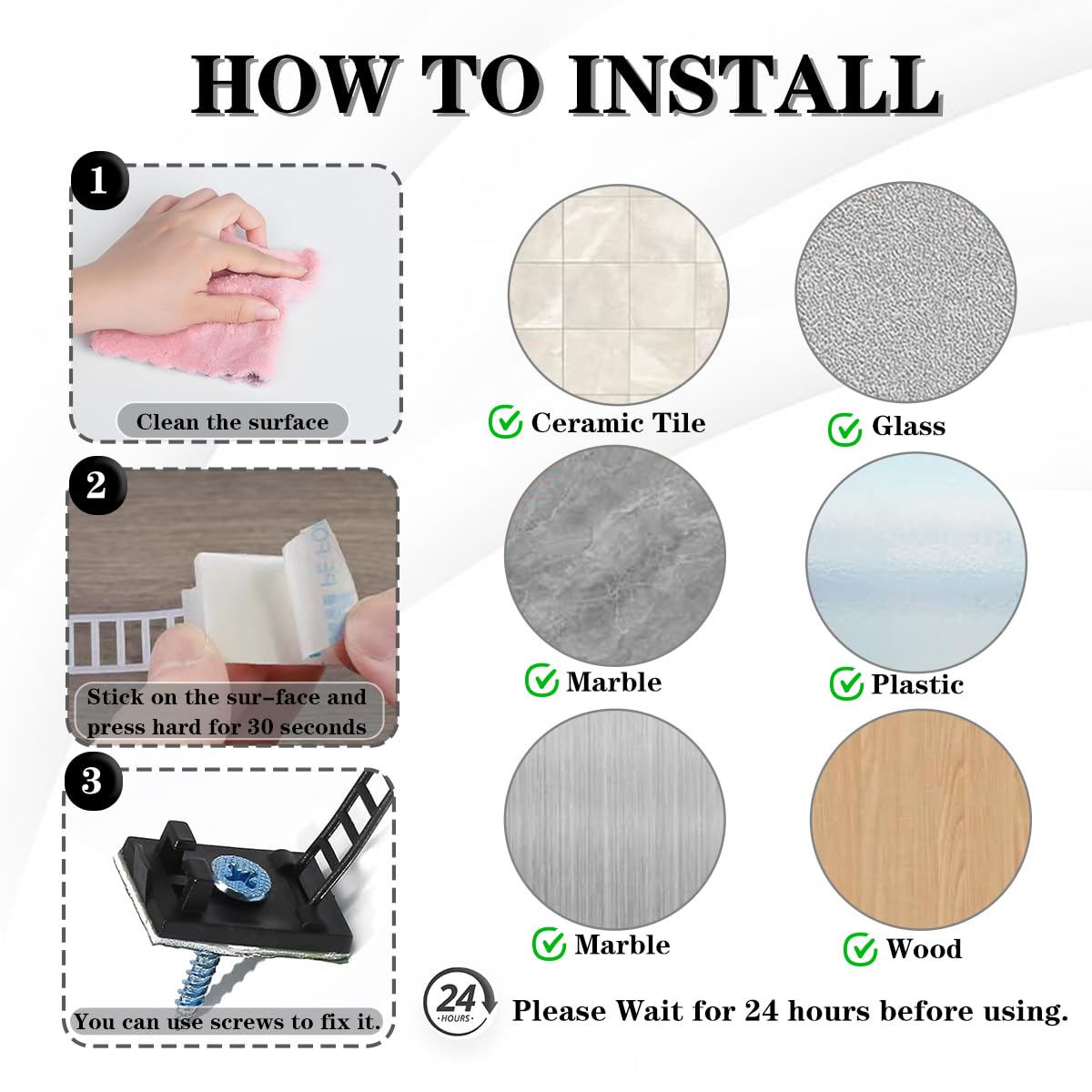 HOW TO INSTALL

1

Clean the surface

2

Stick on the sur-face and press hard for 30 seconds

3

You can use screws to fix it.

Ceramic Tile

Glass

Marble

Plastic

Marble

Wood

24 HOURS

Please Wait for 24 hours before using.