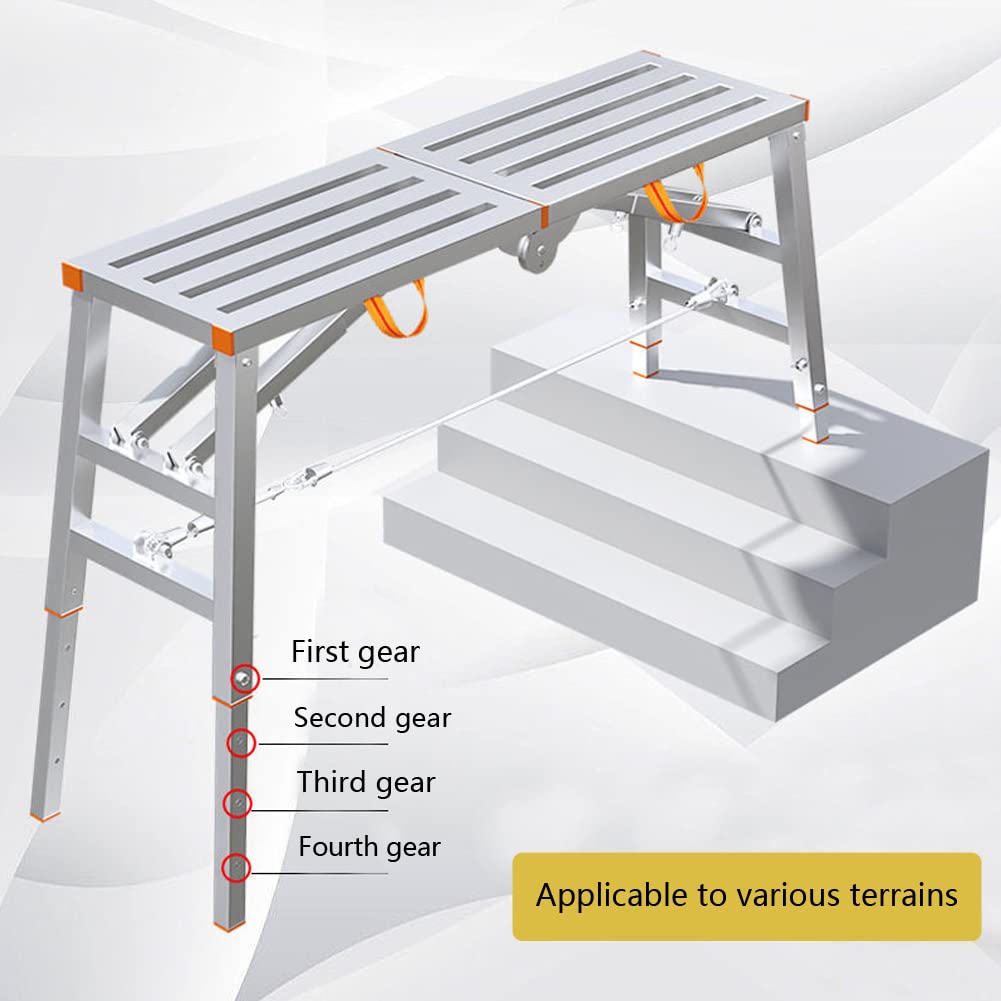 First gear

Second gear

Third gear

Fourth gear

Applicable to various terrains