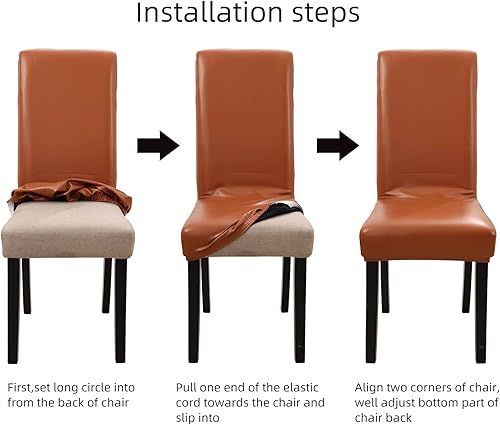 Installation steps

First,set long circle into from the back of chair

Pull one end of the elastic cord towards the chair and slip into

Align two corners of chair, well adjust bottom part of chair back