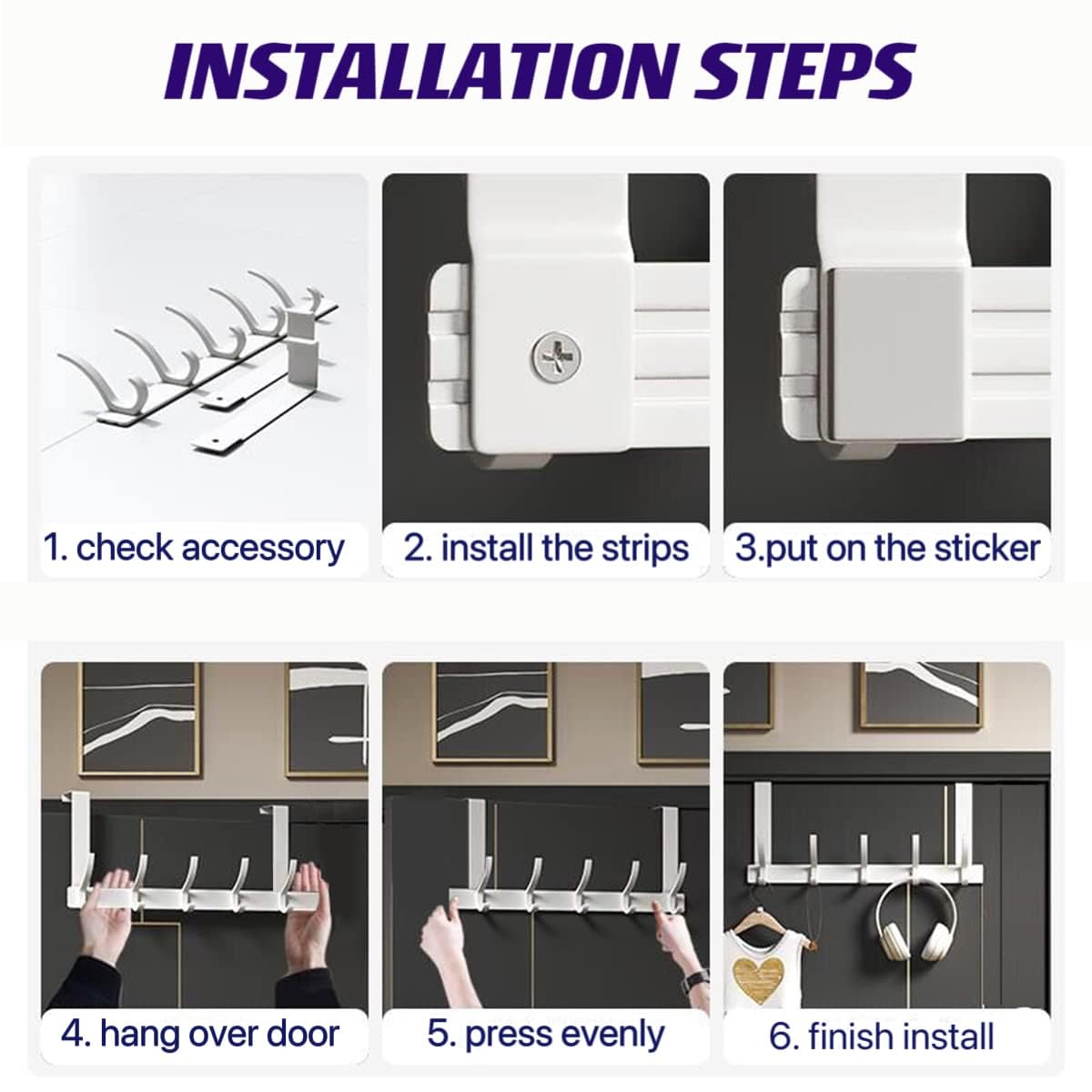 INSTALLATION STEPS

1. check accessory

2. install the strips

3.put on the sticker

4. hang over door

5. press evenly

6. finish install