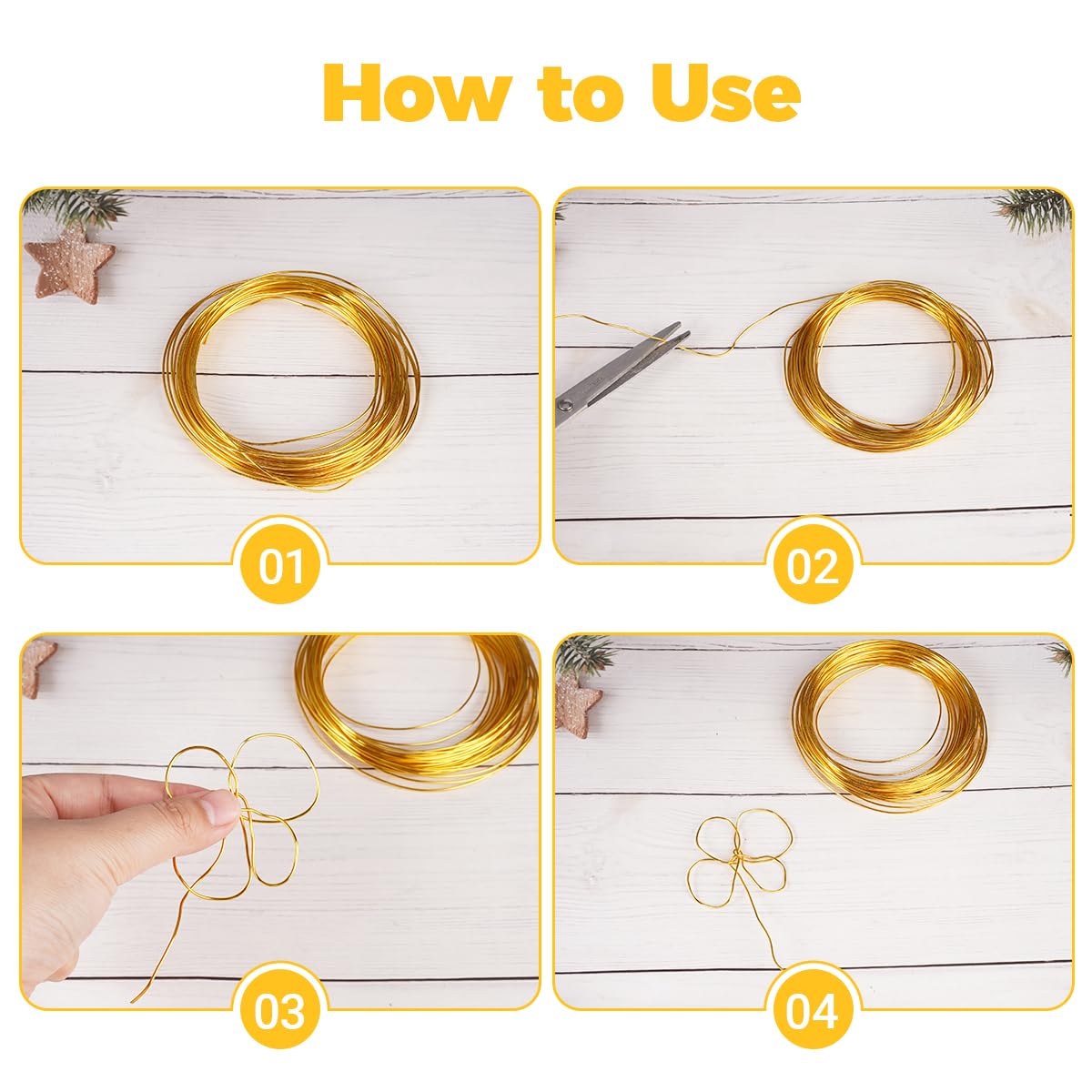 How to Use

01

02

03

04