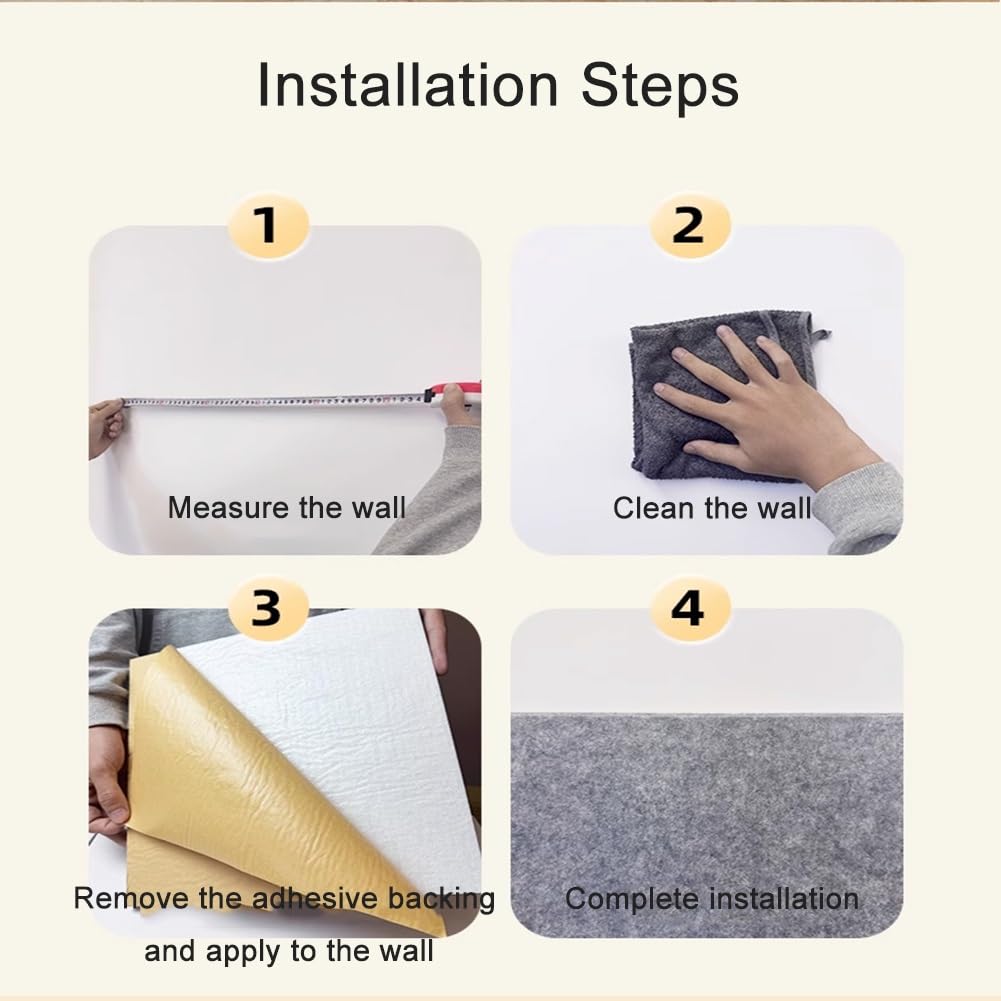 Installation Steps

1

Measure the wall

2

Clean the wall

3

Remove the adhesive backing and apply to the wall

4

Complete installation