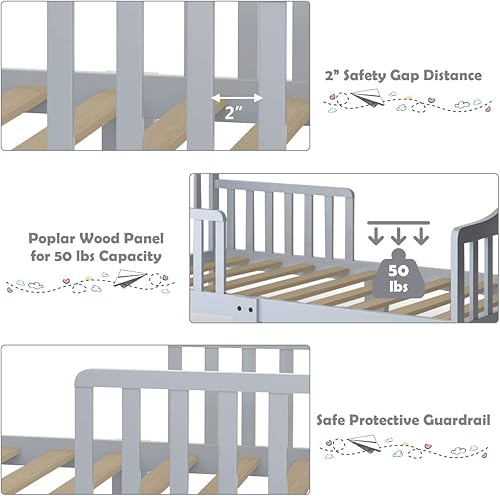 2"

2" Safety Gap Distance

Poplar Wood Panel for 50 lbs Capacity

50 lbs

Safe Protective Guardrail