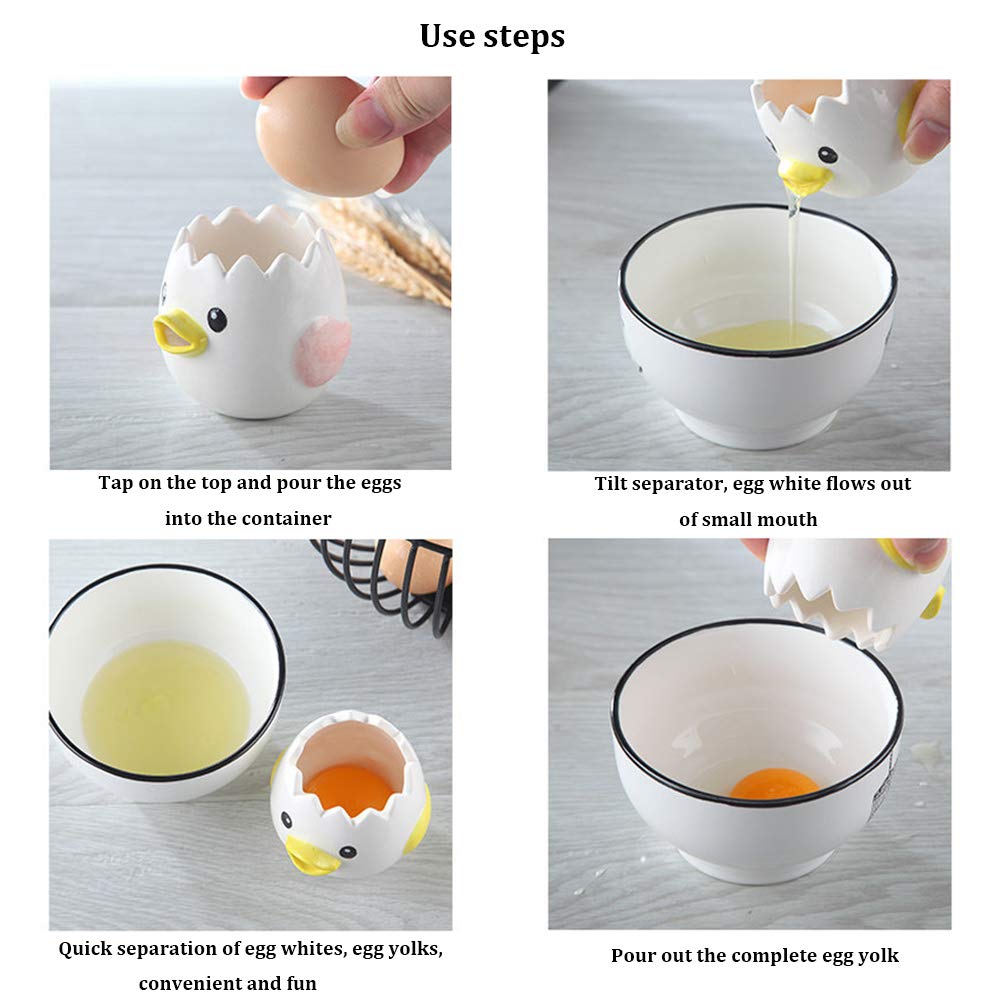 Use steps

Tap on the top and pour the eggs into the container

Tilt separator, egg white flows out of small mouth

Quick separation of egg whites, egg yolks, convenient and fun

Pour out the complete egg yolk