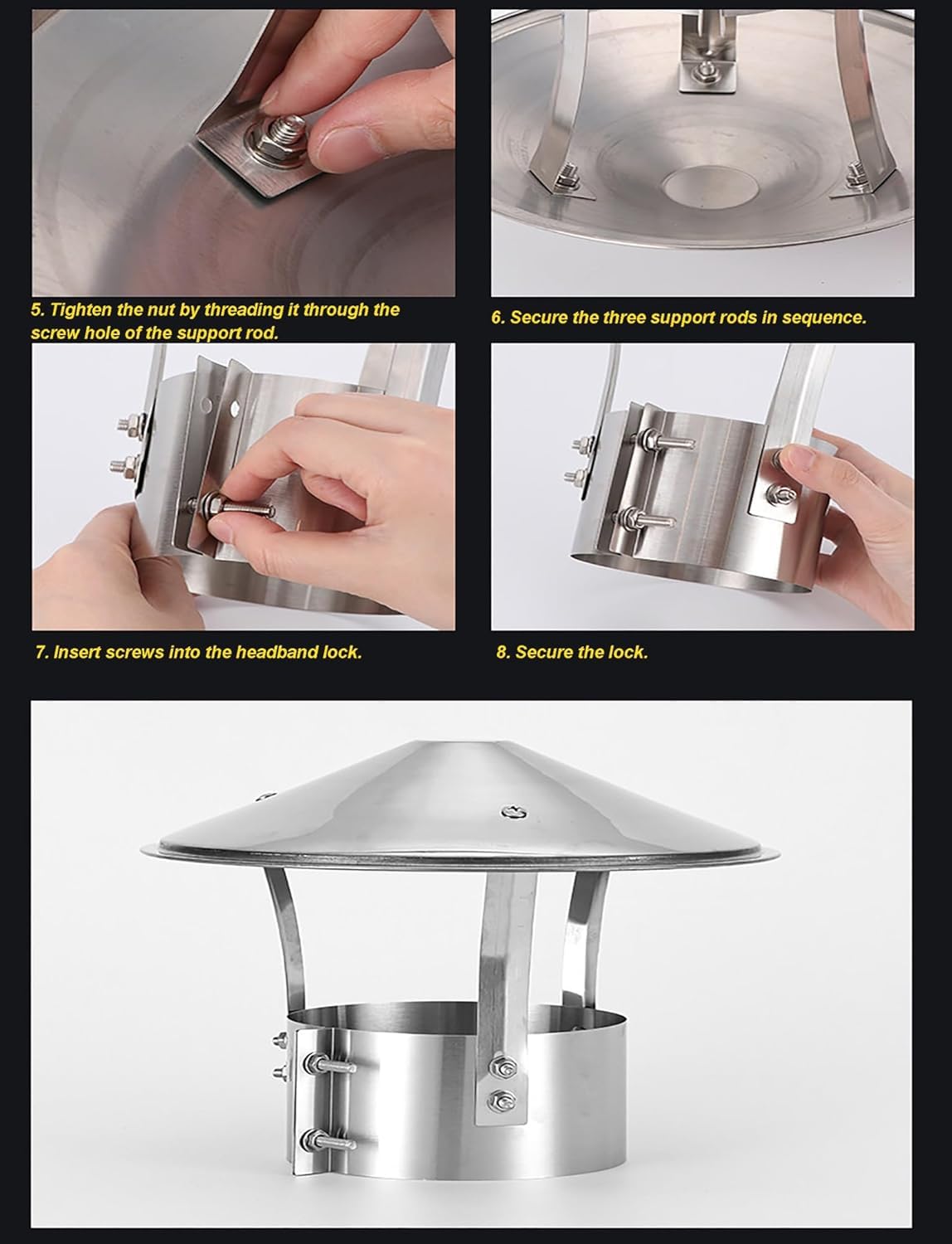 5. Tighten the nut by threading it through the screw hole of the support rod.

6. Secure the three support rods in sequence.

7. Insert screws into the headband lock.

8. Secure the lock.